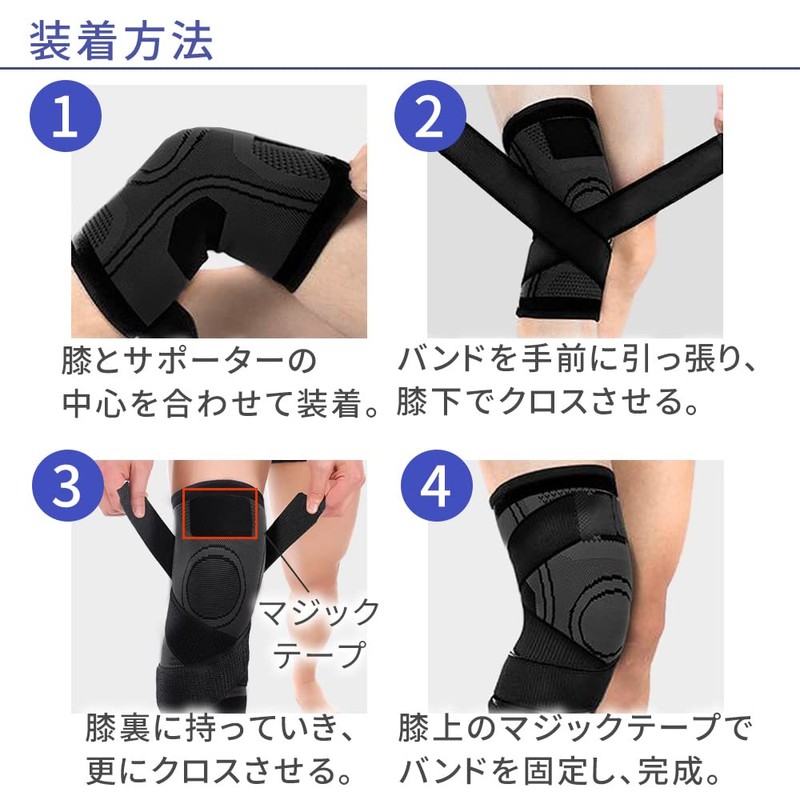 装着方法

1

膝とサポーターの中心を合わせて装着。

2

バンドを手前に引っ張り、膝下でクロスさせる。

3

マジックテープ

膝裏に持っていき、更にクロスさせる。

4

膝上のマジックテープでバンドを固定し、完成。