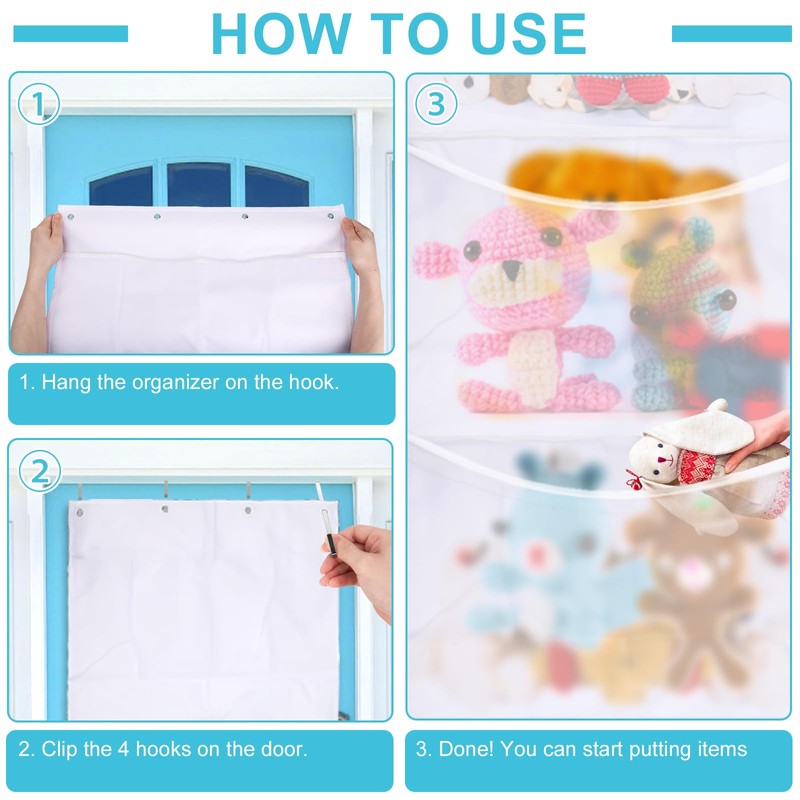 HOW TO USE

1

1. Hang the organizer on the hook.

2

2. Clip the 4 hooks on the door.

3

3. Done! You can start putting items