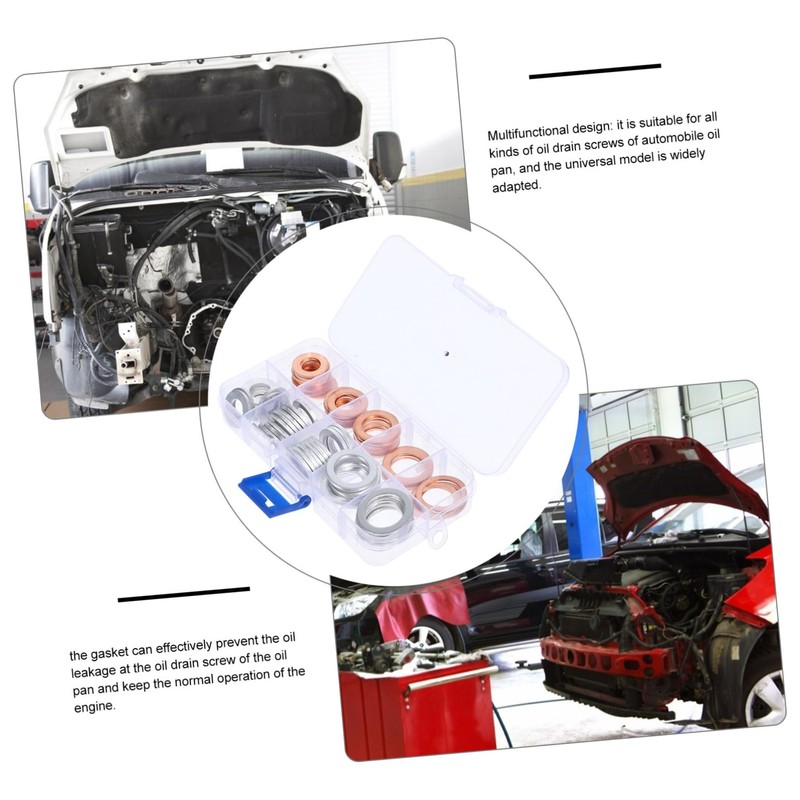 Multifunctional design: it is suitable for all kinds of oil drain screws of automobile oil pan, and the universal model is widely adapted.

the gasket can effectively prevent the oil leakage at the oil drain screw of the oil pan and keep the normal operation of the engine.