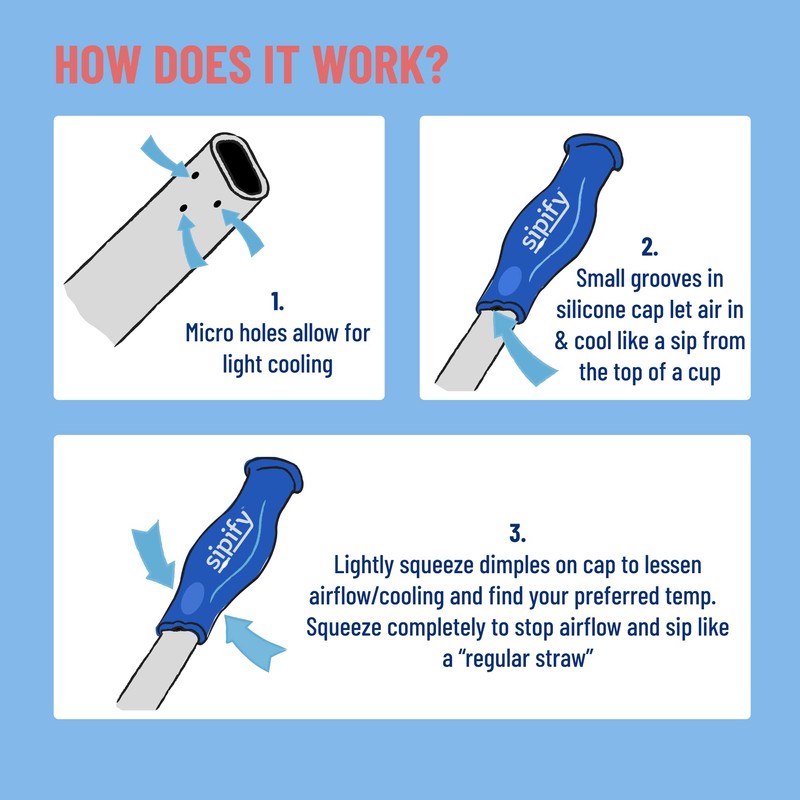 HOW DOES IT WORK?

1.
Micro holes allow for light cooling

sipify

2.
Small grooves in silicone cap let air in & cool like a sip from the top of a cup

sipify

3.
Lightly squeeze dimples on cap to lessen airflow/cooling and find your preferred temp. Squeeze completely to stop airflow and sip like a "regular straw"