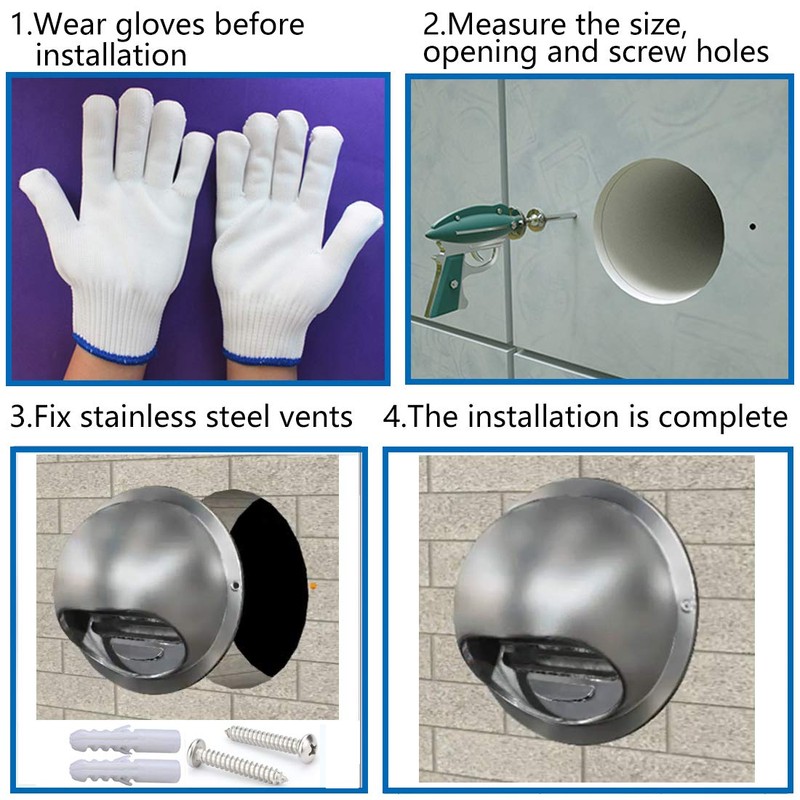 1.Wear gloves before installation

2.Measure the size, opening and screw holes

3.Fix stainless steel vents

4.The installation is complete