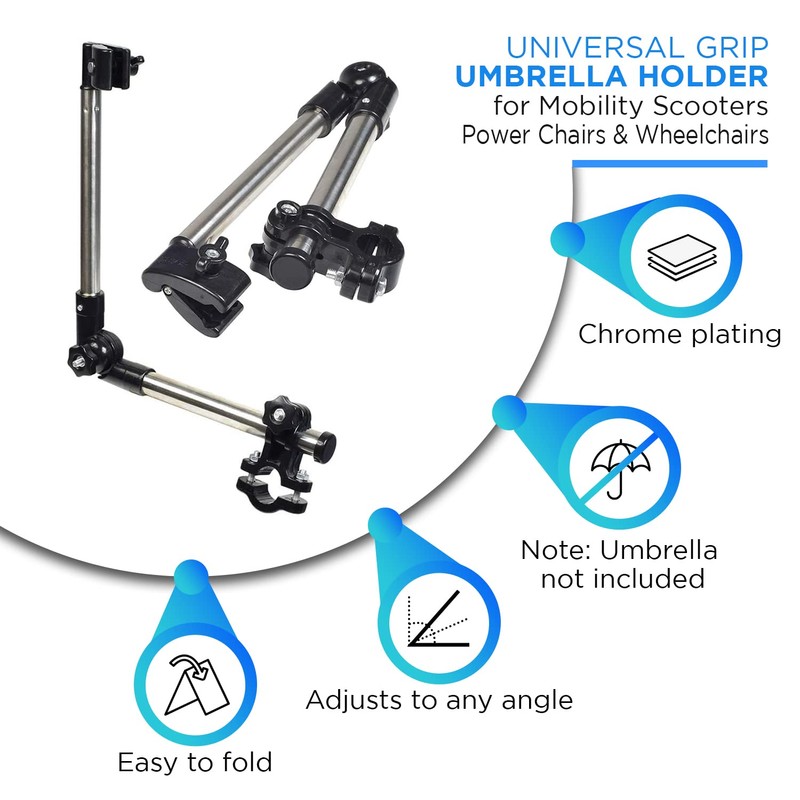 UNIVERSAL GRIP
UMBRELLA HOLDER
for Mobility Scooters
Power Chairs & Wheelchairs

Chrome plating

Note: Umbrella not included

Adjusts to any angle

Easy to fold