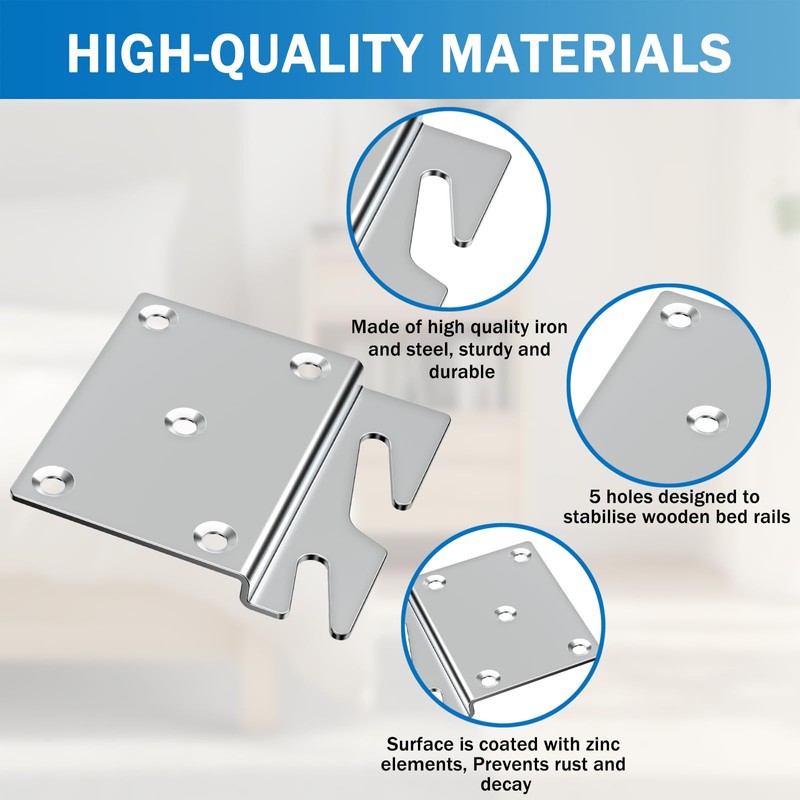 HIGH-QUALITY MATERIALS

Made of high quality iron and steel, sturdy and durable

5 holes designed to stabilise wooden bed rails

Surface is coated with zinc elements, Prevents rust and decay