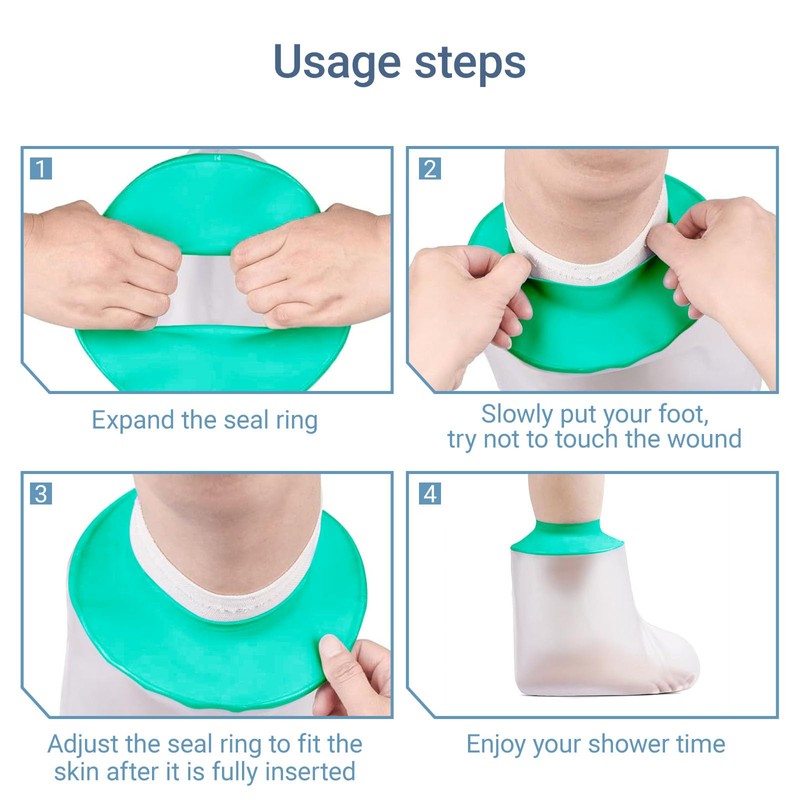 Usage steps

1

Expand the seal ring

2

Slowly put your foot, try not to touch the wound

3

Adjust the seal ring to fit the skin after it is fully inserted

4

Enjoy your shower time