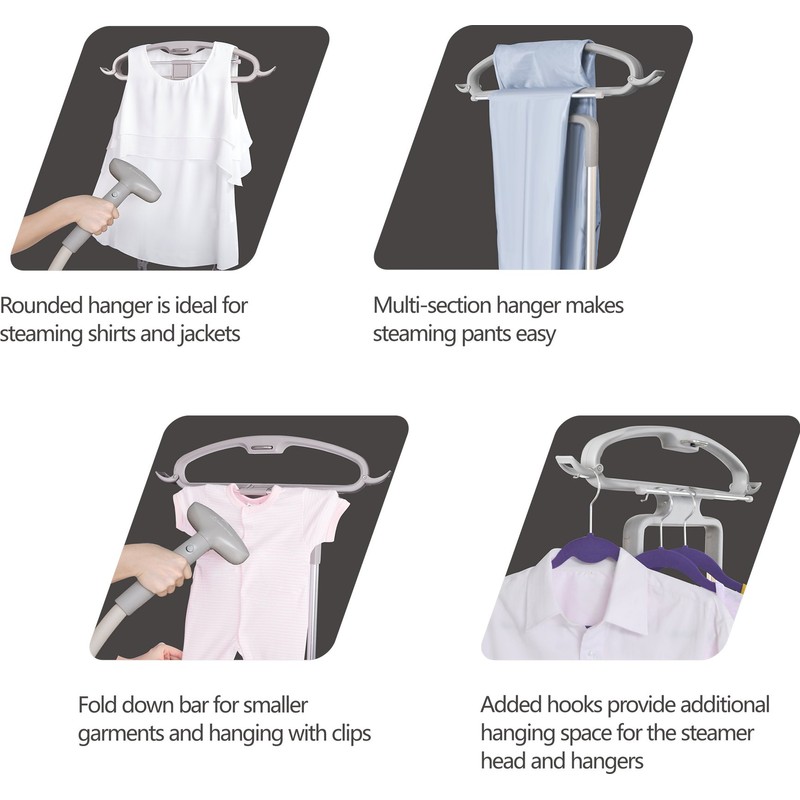 Rounded hanger is ideal for steaming shirts and jackets

Multi-section hanger makes steaming pants easy

Fold down bar for smaller garments and hanging with clips

Added hooks provide additional hanging space for the steamer head and hangers