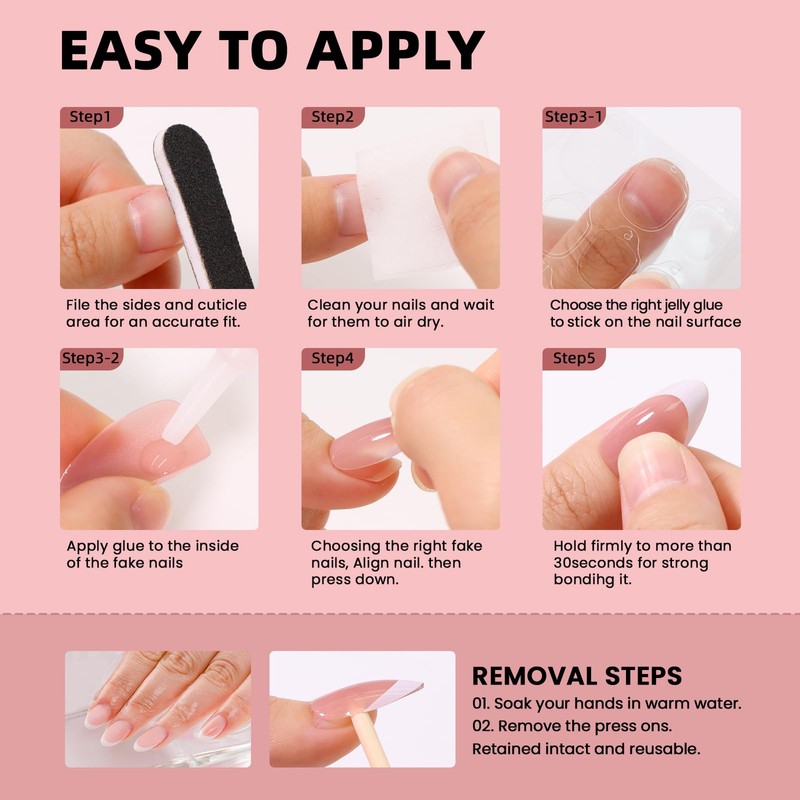 EASY TO APPLY

Step1

File the sides and cuticle area for an accurate fit.

Step2

Clean your nails and wait for them to air dry.

Step3-1

Choose the right jelly glue to stick on the nail surface

Step3-2

Apply glue to the inside of the fake nails

Step4

Choosing the right fake nails, Align nail. then press down.

Step5

Hold firmly to more than 30seconds for strong bondihg it.

REMOVAL STEPS

01. Soak your hands in warm water.

02. Remove the press ons.

Retained intact and reusable.