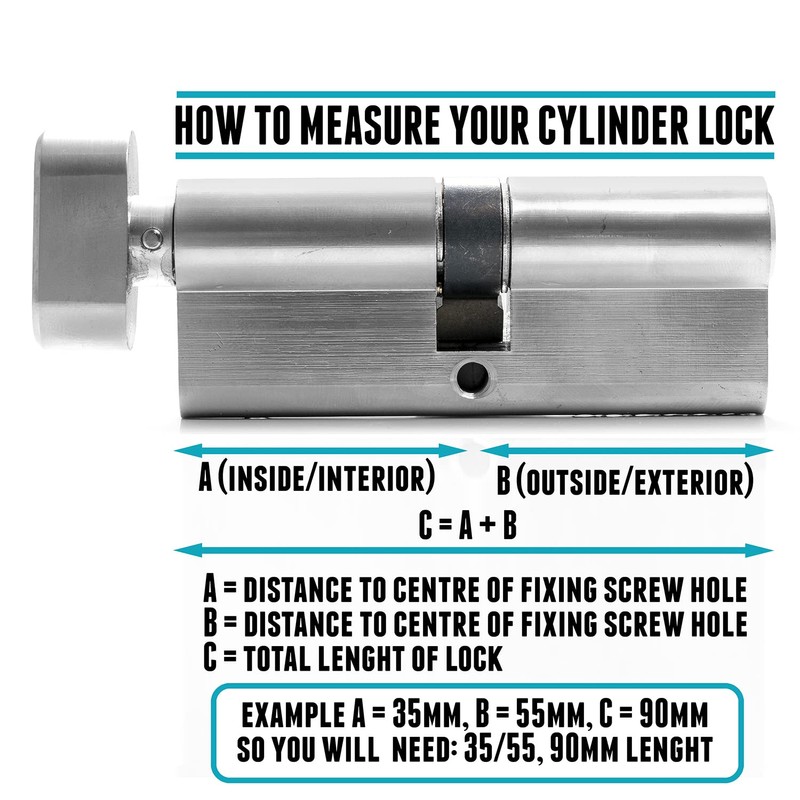 HOW TO MEASURE YOUR CYLINDER LOCK

A (INSIDE/INTERIOR)

B (OUTSIDE/EXTERIOR)

C = A + B

A = DISTANCE TO CENTRE OF FIXING SCREW HOLE
B = DISTANCE TO CENTRE OF FIXING SCREW HOLE
C = TOTAL LENGHT OF LOCK

EXAMPLE A = 35MM, B = 55MM, C = 90MM
SO YOU WILL NEED: 35/55, 90MM LENGHT