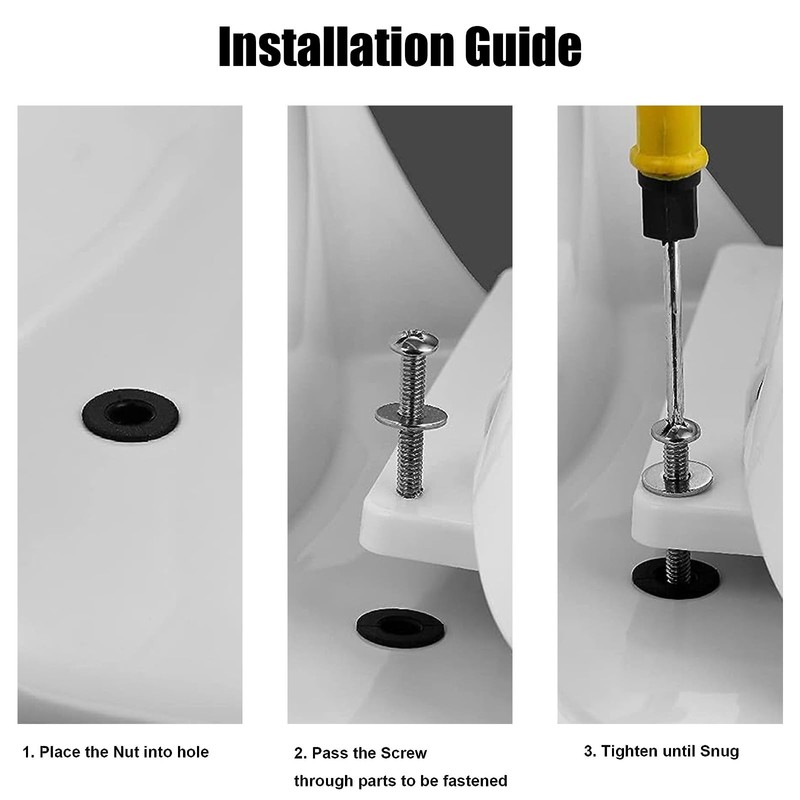 Installation Guide

1. Place the Nut into hole

2. Pass the Screw through parts to be fastened

3. Tighten until Snug