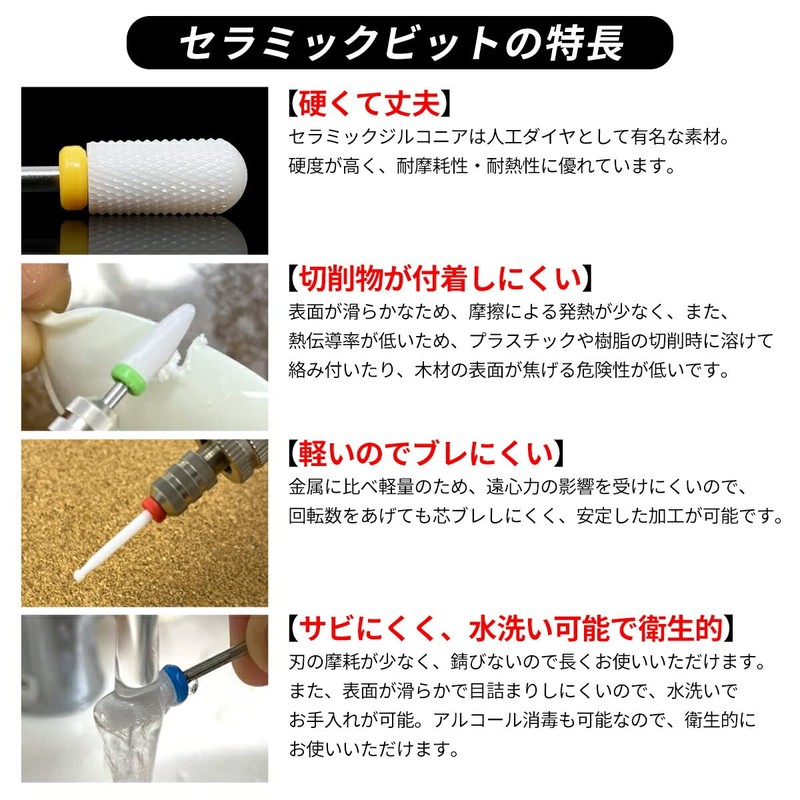 セラミックビットの特長

【硬くて丈夫】
セラミックジルコニアは人工ダイヤとして有名な素材。硬度が高く、耐摩耗性・耐熱性に優れています。

【切削物が付着しにくい】
表面が滑らかなため、摩擦による発熱が少なく、また、熱伝導率が低いため、プラスチックや樹脂の切削時に溶けて絡み付いたり、木材の表面が焦げる危険性が低いです。

【軽いのでブレにくい】
金属に比べ軽量のため、遠心力の影響を受けにくいので、回転数をあげても芯ブレしにくく、安定した加工が可能です。

【サビにくく、水洗い可能で衛生的】
刃の摩耗が少なく、錆びないので長くお使いいただけます。また、表面が滑らかで目詰まりしにくいので、水洗いでお手入れが可能。アルコール消毒も可能なので、衛生的にお使いいただけます。