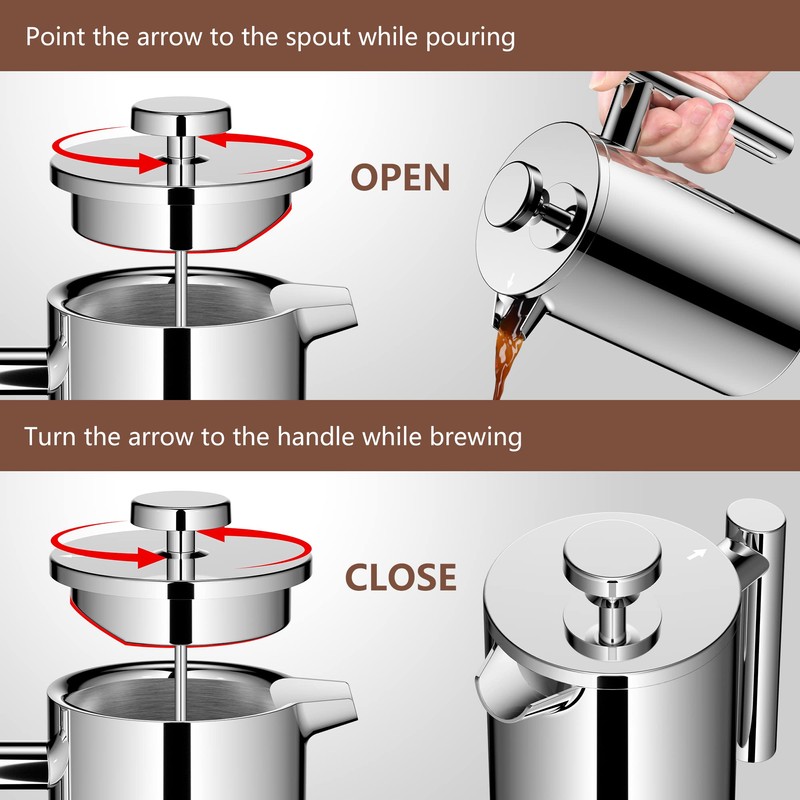 Point the arrow to the spout while pouring

OPEN

Turn the arrow to the handle while brewing

CLOSE