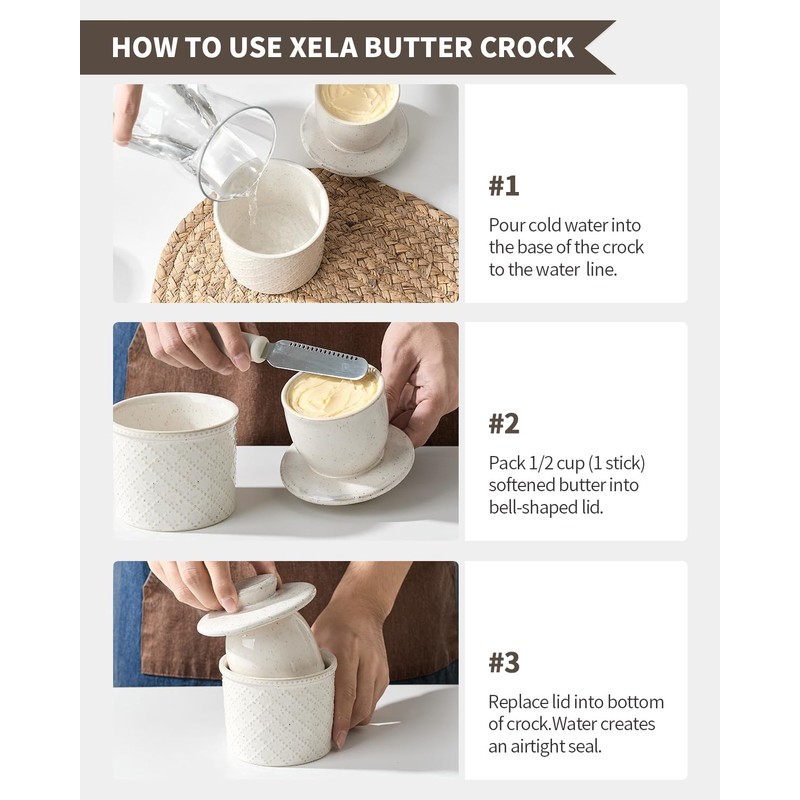 HOW TO USE XELA BUTTER CROCK

#1

Pour cold water into the base of the crock to the water  line.

#2

Pack 1/2 cup (1 stick) softened butter into bell-shaped lid.

#3

Replace lid into bottom of crock.Water creates an airtight seal.