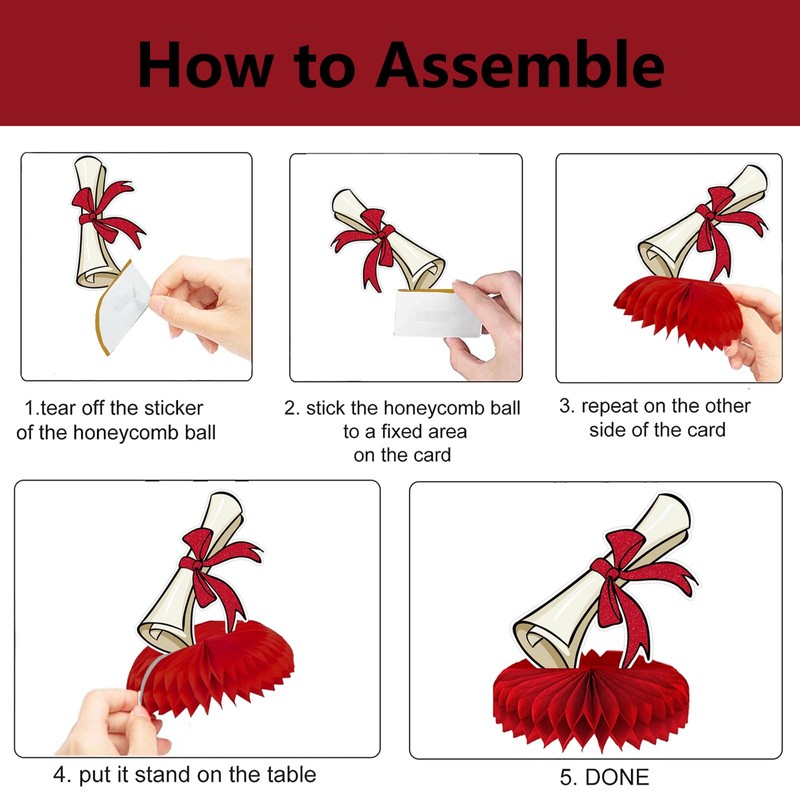 How to Assemble

1.tear off the sticker of the honeycomb ball

2. stick the honeycomb ball to a fixed area on the card

3. repeat on the other side of the card

4. put it stand on the table

5. DONE