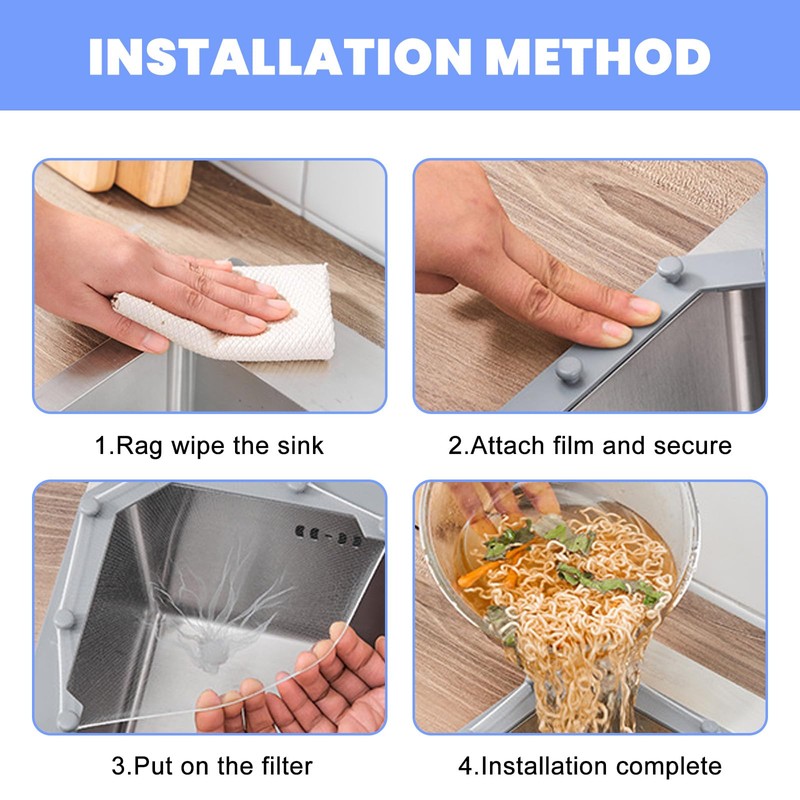 INSTALLATION METHOD

1.Rag wipe the sink

2.Attach film and secure

3.Put on the filter

4.Installation complete