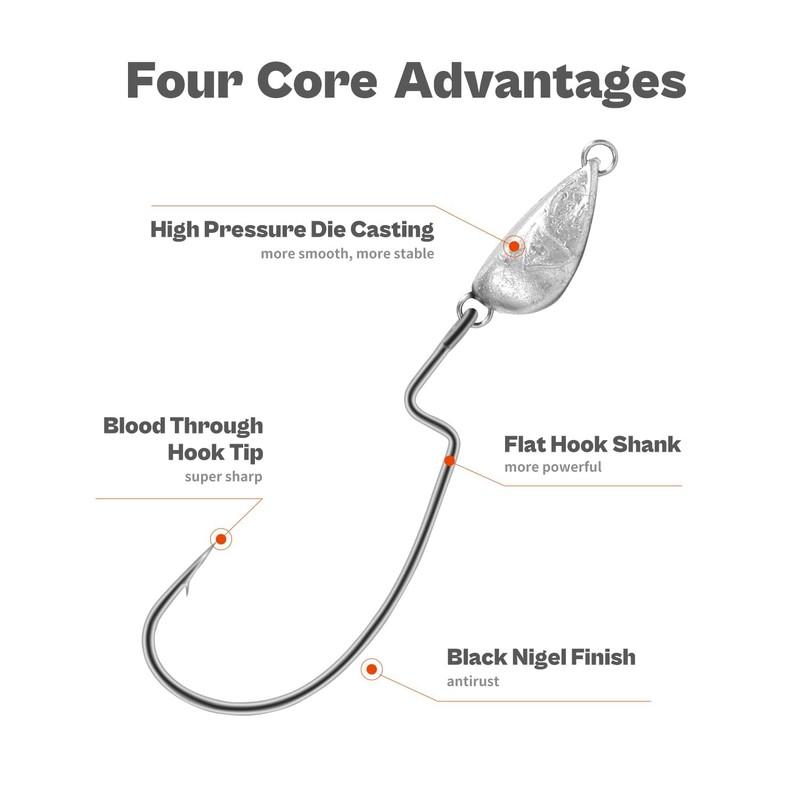 Four Core Advantages

High Pressure Die Casting
more smooth, more stable

Blood Through Hook Tip
super sharp

Flat Hook Shank
more powerful

Black Nigel Finish
antirust