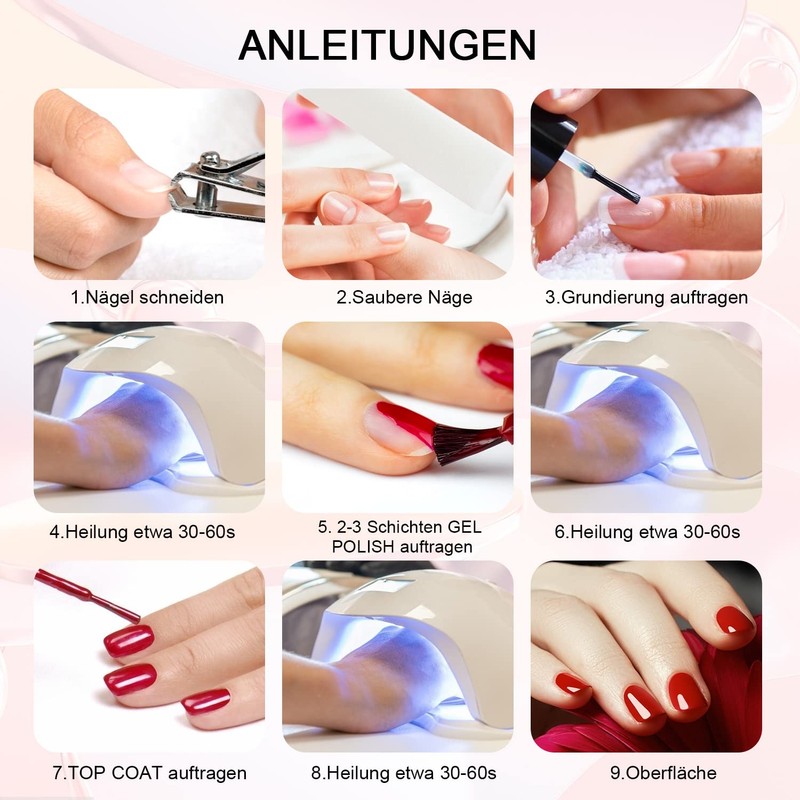 ANLEITUNGEN

1.Nägel schneiden

2.Saubere Näge

3.Grundierung auftragen

4.Heilung etwa 30-60s

5. 2-3 Schichten GEL POLISH auftragen

6.Heilung etwa 30-60s

7.TOP COAT auftragen

8.Heilung etwa 30-60s

9.Oberfläche