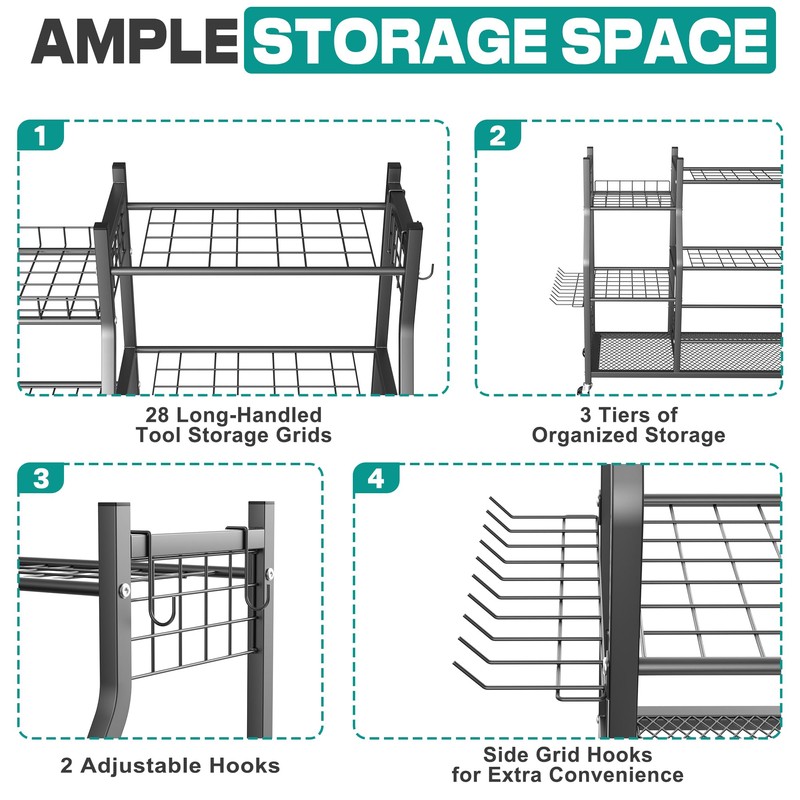 AMPLE STORAGE SPACE

1

28 Long-Handled Tool Storage Grids

2

3 Tiers of Organized Storage

3

2 Adjustable Hooks

4

Side Grid Hooks for Extra Convenience