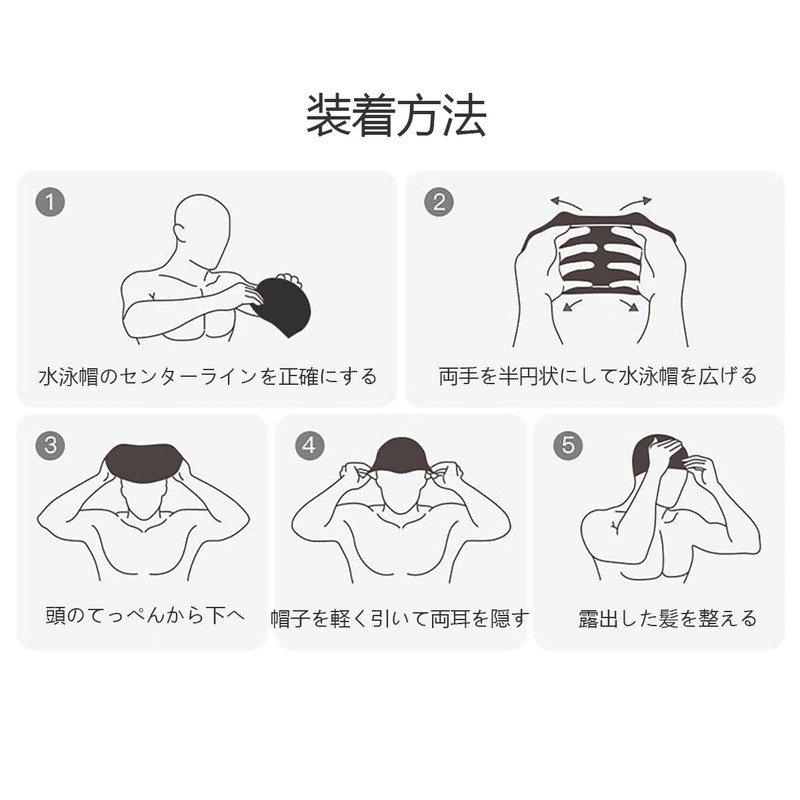 装着方法

1
水泳帽のセンターラインを正確にする

2
両手を半円状にして水泳帽を広げる

3
頭のてっぺんから下へ

4
帽子を軽く引いて両耳を隠す

5
露出した髪を整える