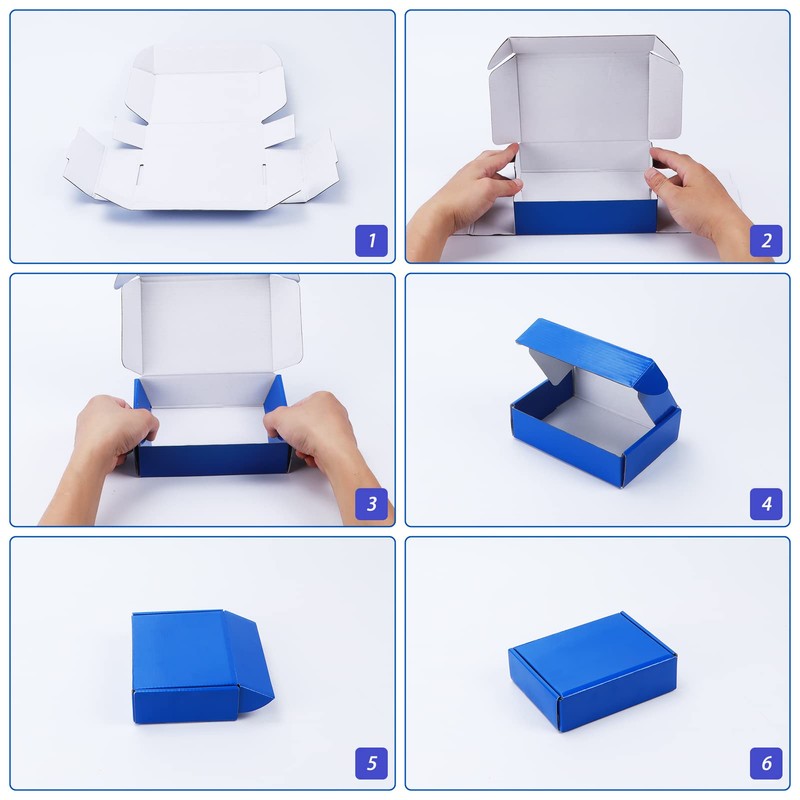 1

2

3

4

5

6