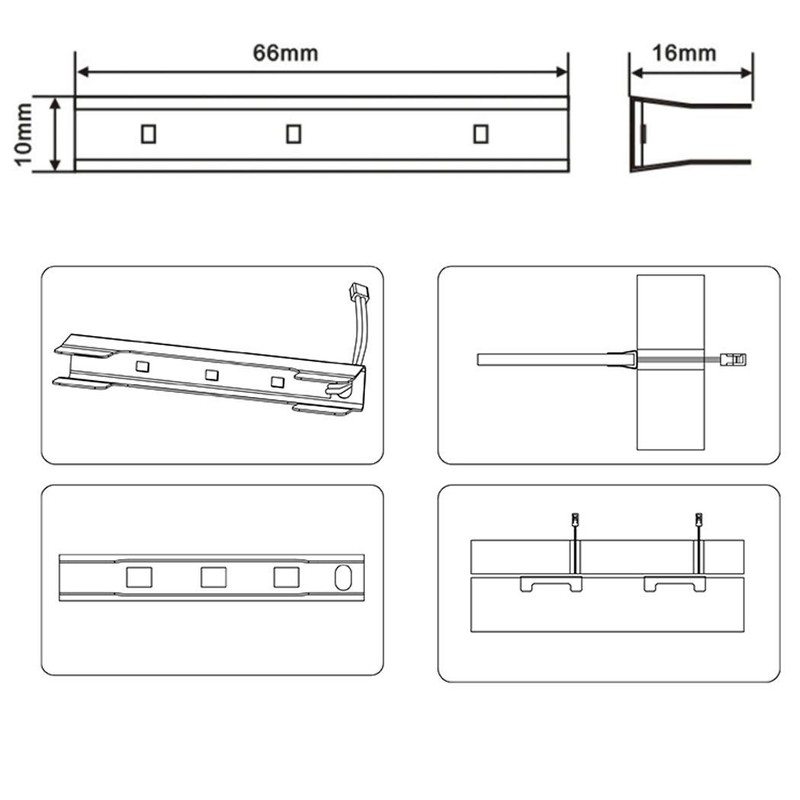 66mm

16mm

10mm