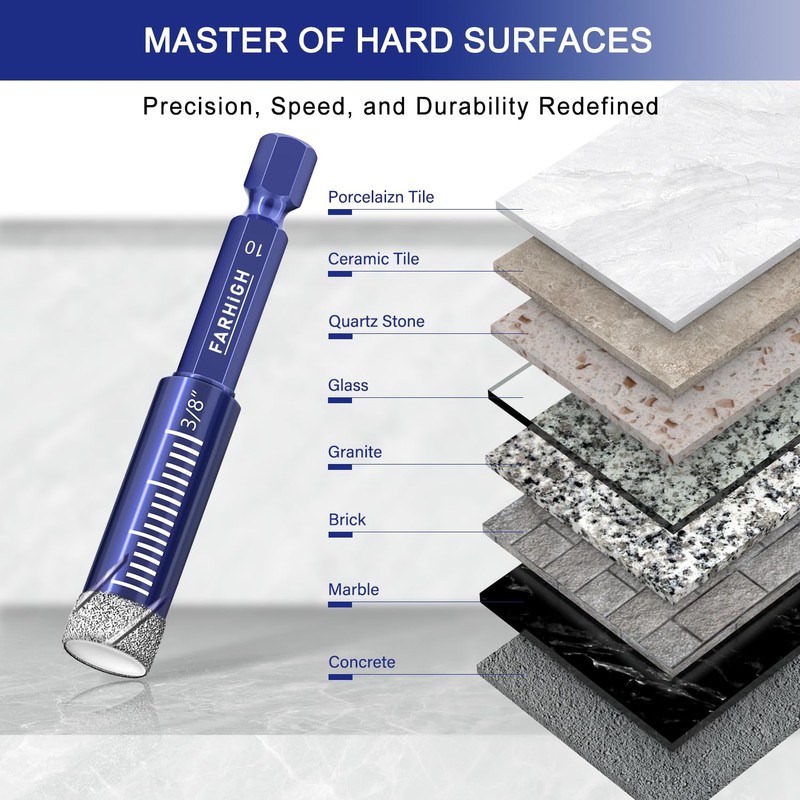 MASTER OF HARD SURFACES

Precision, Speed, and Durability Redefined

10

FARHIGH

3/8"

Porcelaizn Tile

Ceramic Tile

Quartz Stone

Glass

Granite

Brick

Marble

Concrete