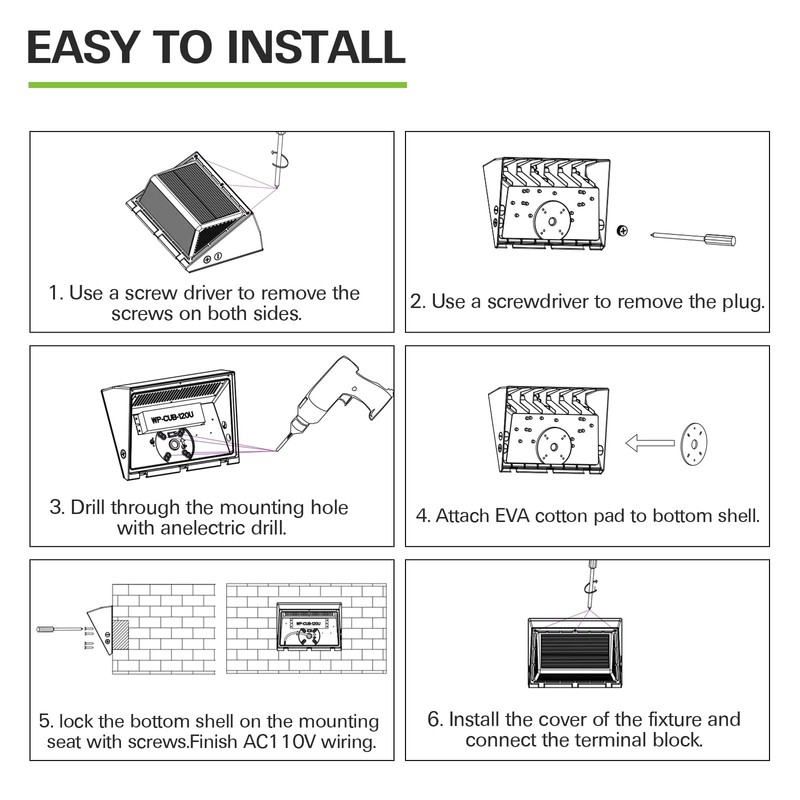 EASY TO INSTALL

1. Use a screw driver to remove the screws on both sides.

2. Use a screwdriver to remove the plug.

WP-CUB-120U

3. Drill through the mounting hole with anelectric drill.

4. Attach EVA cotton pad to bottom shell.

WP-CUB-120U

5. lock the bottom shell on the mounting seat with screws.Finish AC110V wiring.

6. Install the cover of the fixture and connect the terminal block.