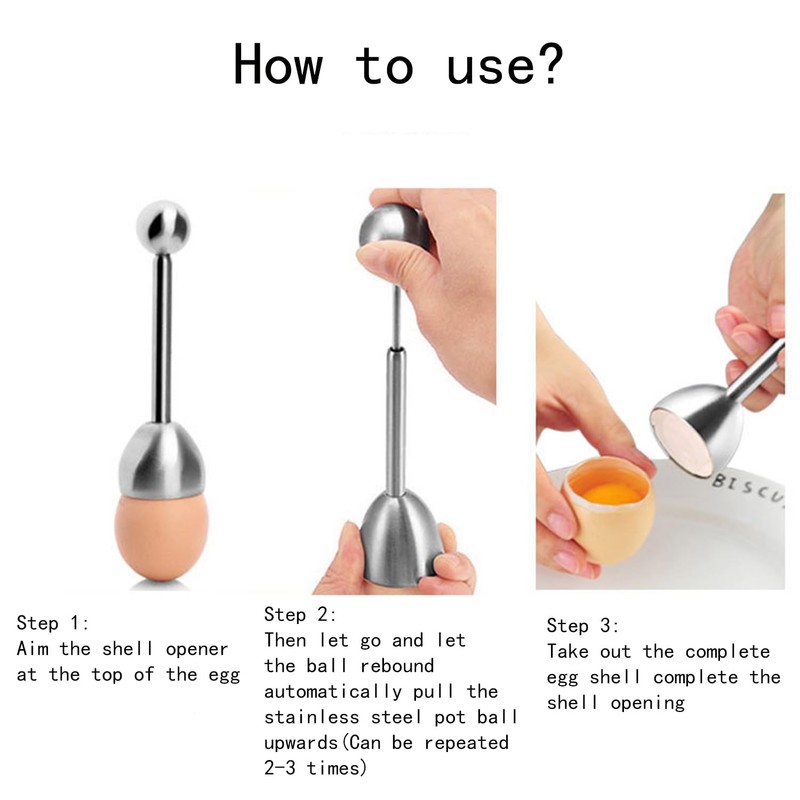 How to use?

BISCU

Step 1:
Aim the shell opener at the top of the egg

Step 2:
Then let go and let the ball rebound automatically pull the stainless steel pot ball upwards(Can be repeated 2-3 times)

Step 3:
Take out the complete egg shell complete the shell opening