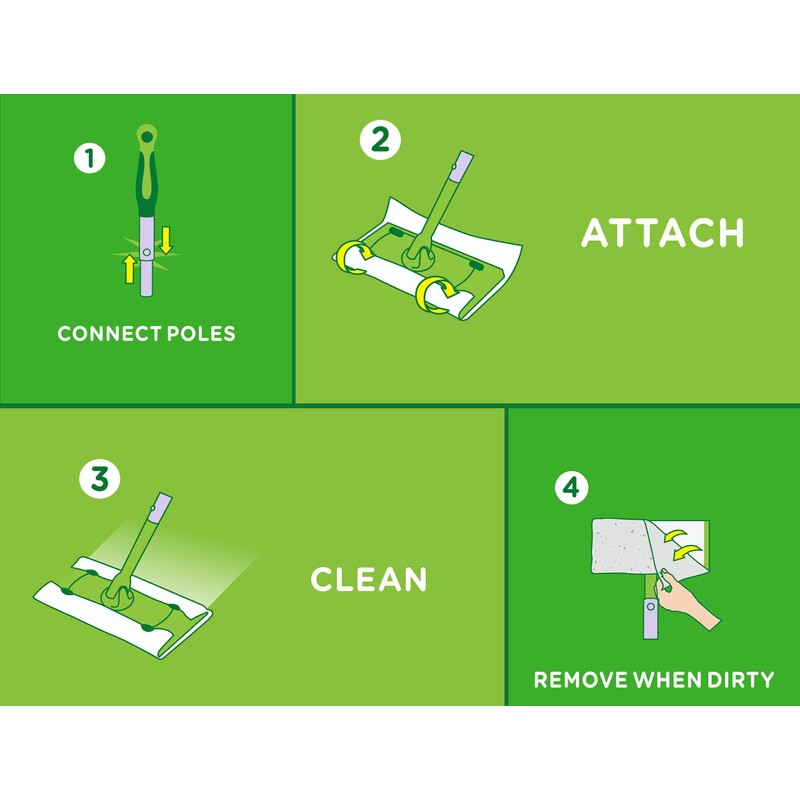 1

CONNECT POLES

2

ATTACH

3

CLEAN

4

REMOVE WHEN DIRTY