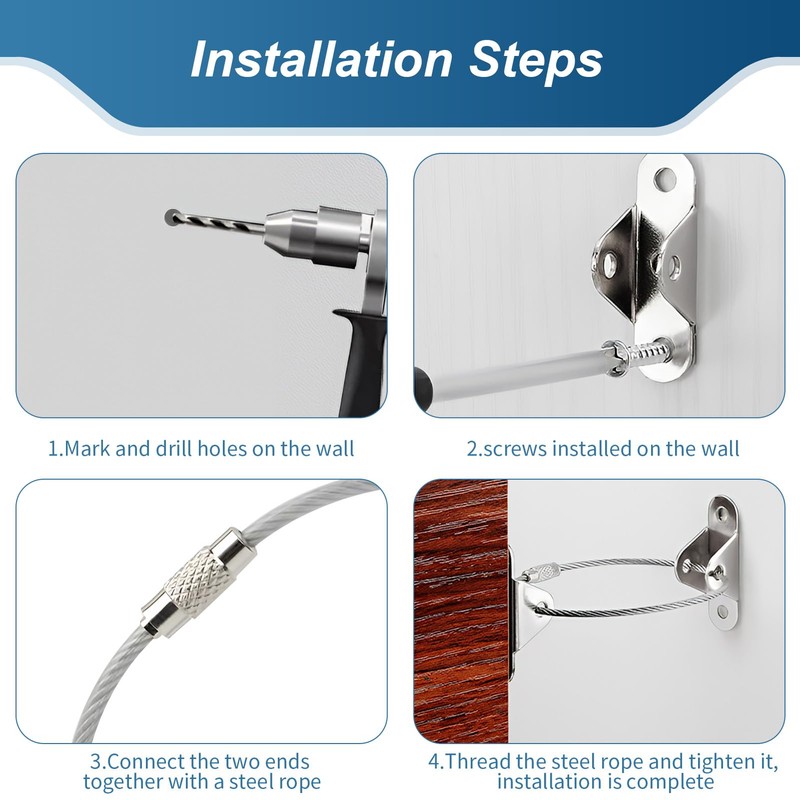 Installation Steps

1.Mark and drill holes on the wall

2.screws installed on the wall

3.Connect the two ends together with a steel rope

4.Thread the steel rope and tighten it, installation is complete