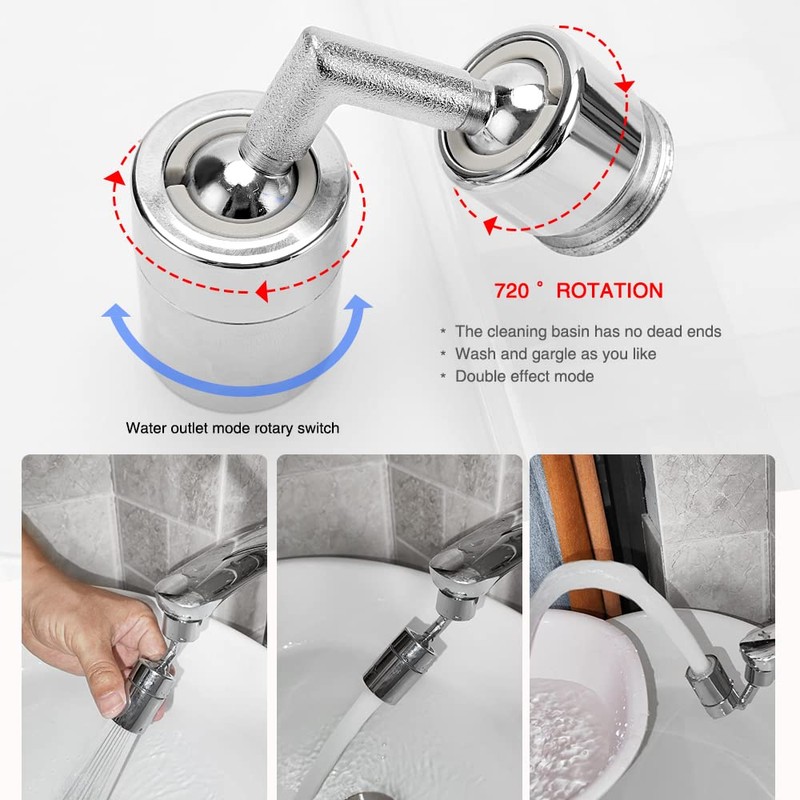 720 ° ROTATION

* The cleaning basin has no dead ends
* Wash and gargle as you like
* Double effect mode

Water outlet mode rotary switch