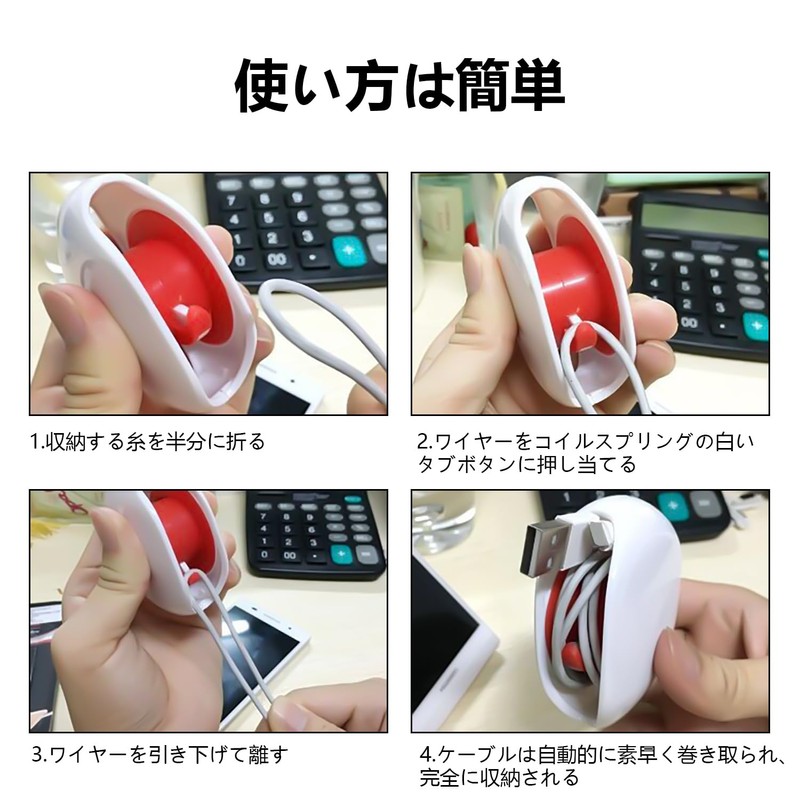 使い方は簡単

1.収納する糸を半分に折る

2.ワイヤーをコイルスプリングの白いタブボタンに押し当てる

3.ワイヤーを引き下げて離す

4.ケーブルは自動的に素早く巻き取られ、完全に収納される