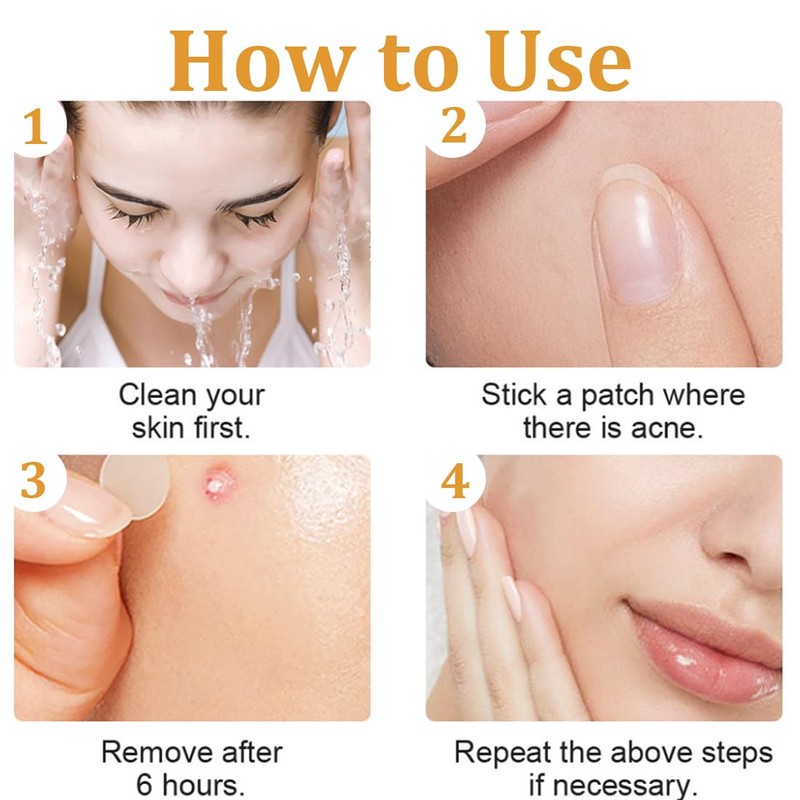 How to Use

1

Clean your skin first.

2

Stick a patch where there is acne.

3

Remove after 6 hours.

4

Repeat the above steps if necessary.