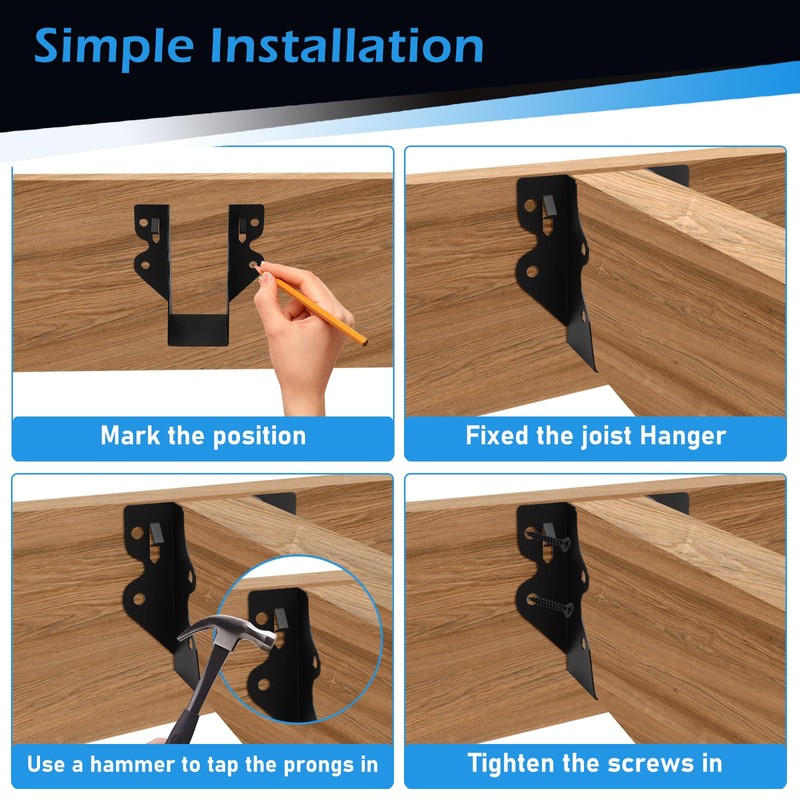 Simple Installation

Mark the position

Fixed the joist Hanger

Use a hammer to tap the prongs in

Tighten the screws in