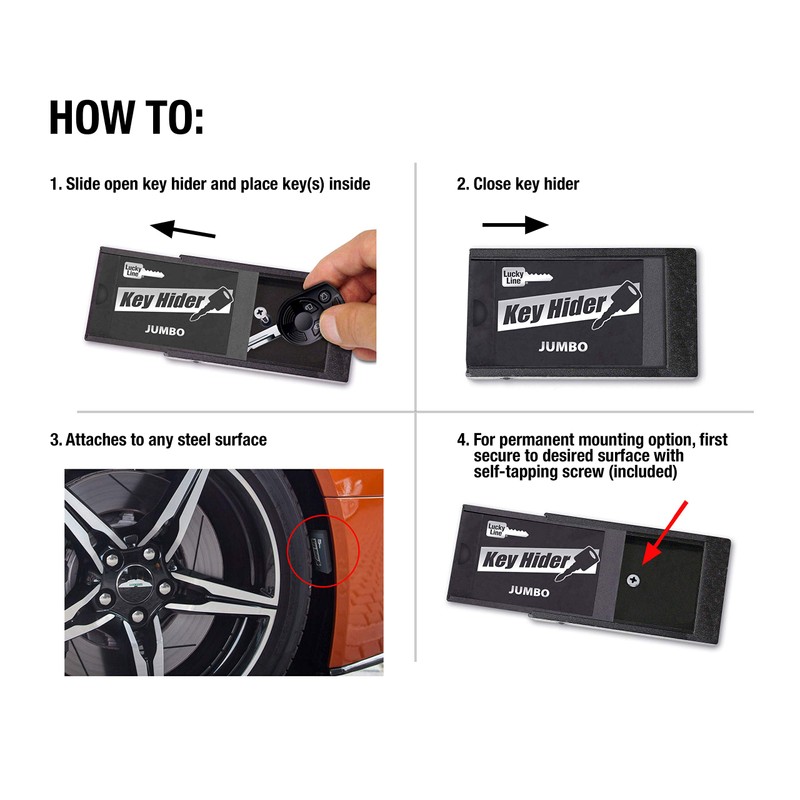 HOW TO:

1. Slide open key hider and place key(s) inside

Lucky Line
Key Hider
JUMBO

2. Close key hider

Lucky Line
Key Hider
JUMBO

3. Attaches to any steel surface

4. For permanent mounting option, first secure to desired surface with self-tapping screw (included)

Lucky Line
Key Hider
JUMBO