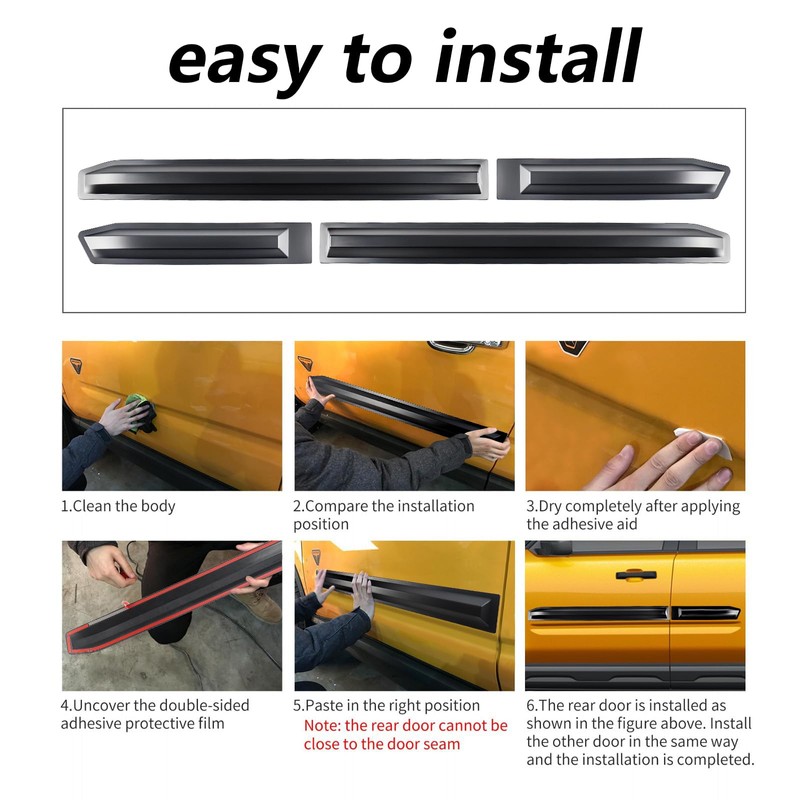 easy to install

1.Clean the body

2.Compare the installation position

3.Dry completely after applying the adhesive aid

4.Uncover the double-sided adhesive protective film

5.Paste in the right position
Note: the rear door cannot be close to the door seam

6.The rear door is installed as shown in the figure above. Install the other door in the same way and the installation is completed.