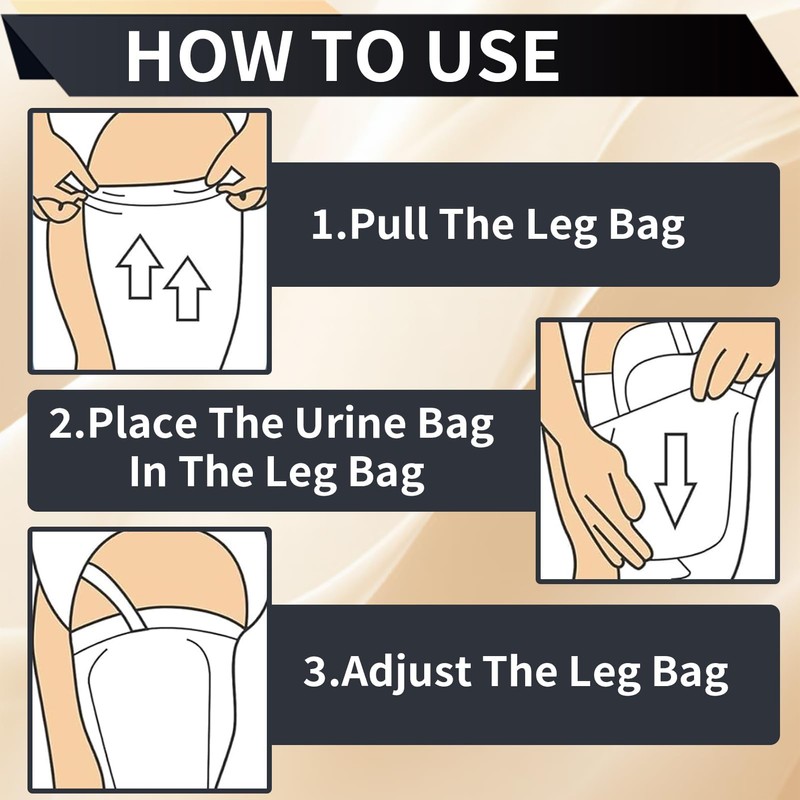 HOW TO USE

1.Pull The Leg Bag

2.Place The Urine Bag In The Leg Bag

3.Adjust The Leg Bag