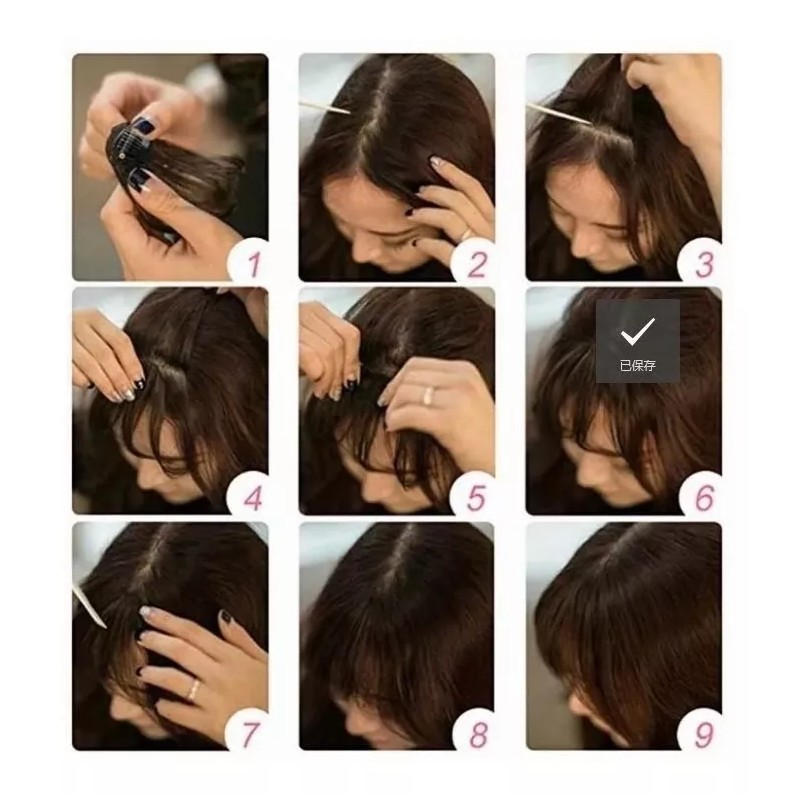 1

2

3

4

5

已保存

6

7

8

9