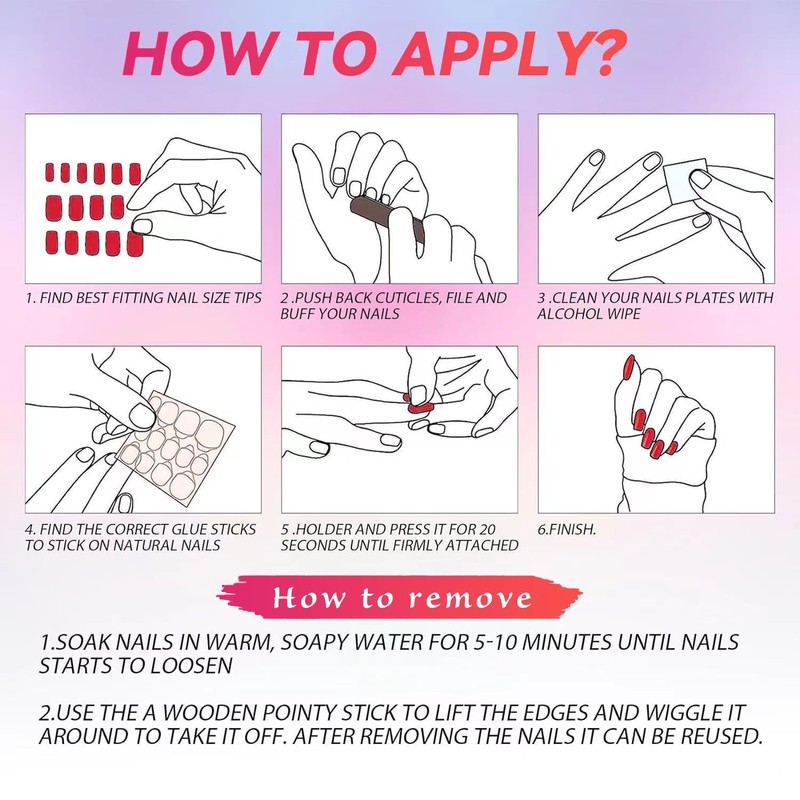 HOW TO APPLY?

1. FIND BEST FITTING NAIL SIZE TIPS

2 .PUSH BACK CUTICLES, FILE AND BUFF YOUR NAILS

3 .CLEAN YOUR NAILS PLATES WITH ALCOHOL WIPE

4. FIND THE CORRECT GLUE STICKS TO STICK ON NATURAL NAILS

5 .HOLDER AND PRESS IT FOR 20 SECONDS UNTIL FIRMLY ATTACHED

6.FINISH.

How to remove

1.SOAK NAILS IN WARM, SOAPY WATER FOR 5-10 MINUTES UNTIL NAILS STARTS TO LOOSEN

2.USE THE A WOODEN POINTY STICK TO LIFT THE EDGES AND WIGGLE IT AROUND TO TAKE IT OFF. AFTER REMOVING THE NAILS IT CAN BE REUSED.