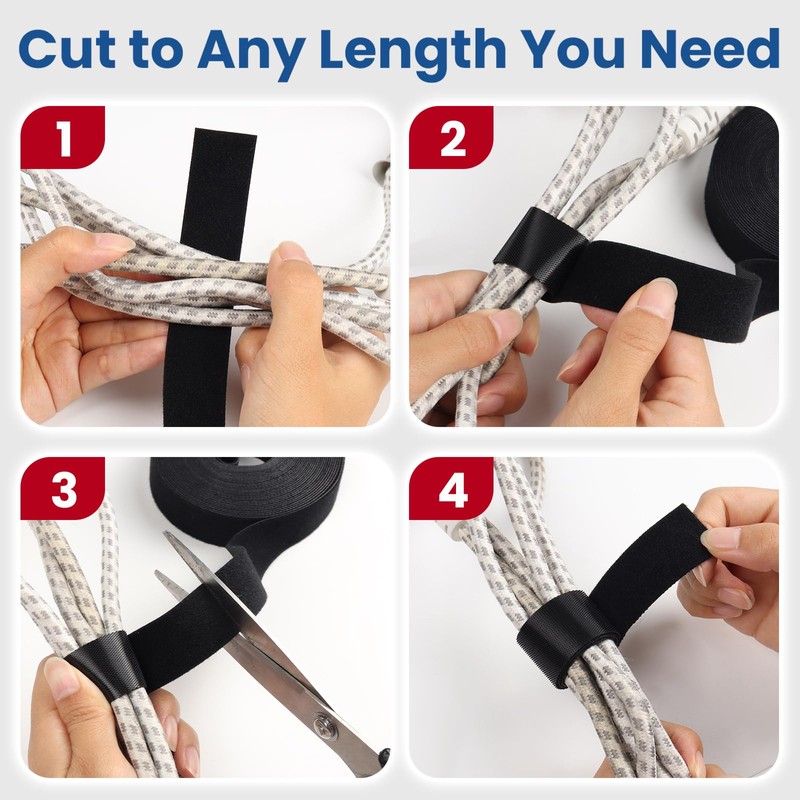 Cut to Any Length You Need

1

2

3

4