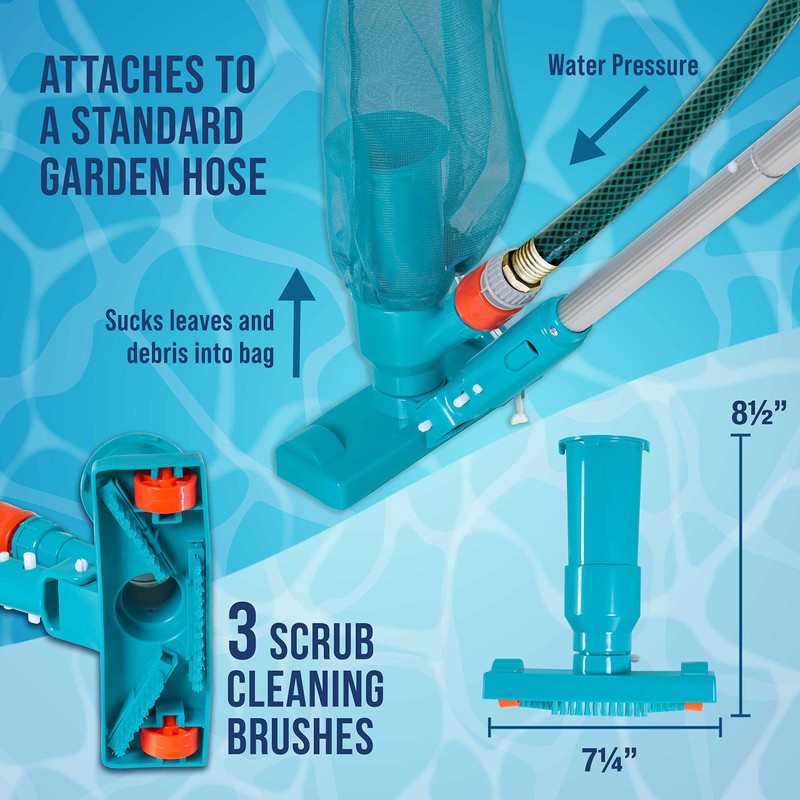 ATTACHES TO A STANDARD GARDEN HOSE

Water Pressure

Sucks leaves and debris into bag

8½"

3 SCRUB CLEANING BRUSHES

7¼"