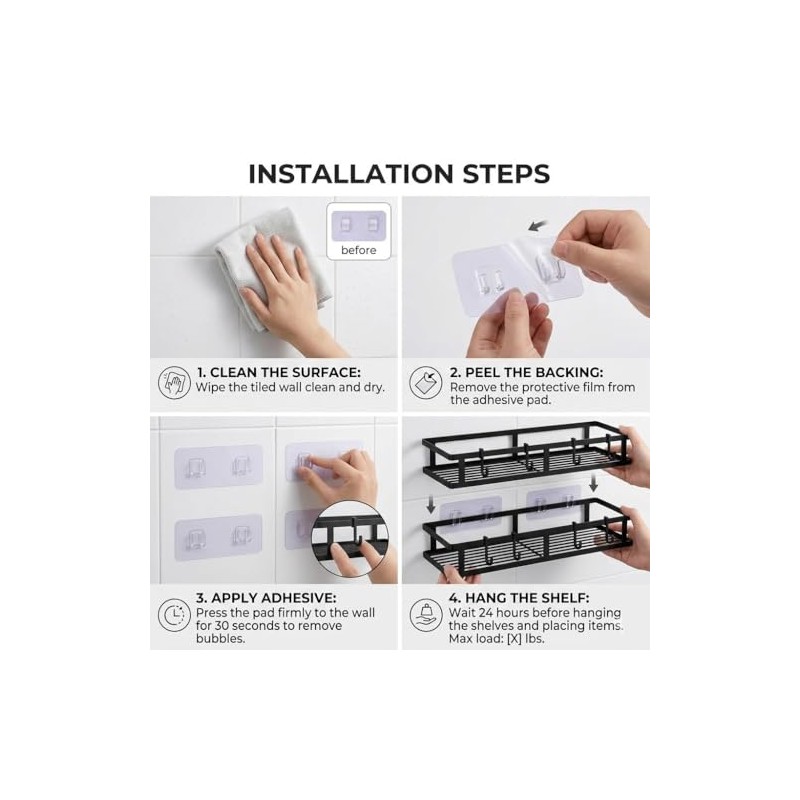 INSTALLATION STEPS

before

1. CLEAN THE SURFACE:
Wipe the tiled wall clean and dry.

2. PEEL THE BACKING:
Remove the protective film from the adhesive pad.

3. APPLY ADHESIVE:
Press the pad firmly to the wall for 30 seconds to remove bubbles.

4. HANG THE SHELF:
Wait 24 hours before hanging the shelves and placing items. Max load: [X] lbs.