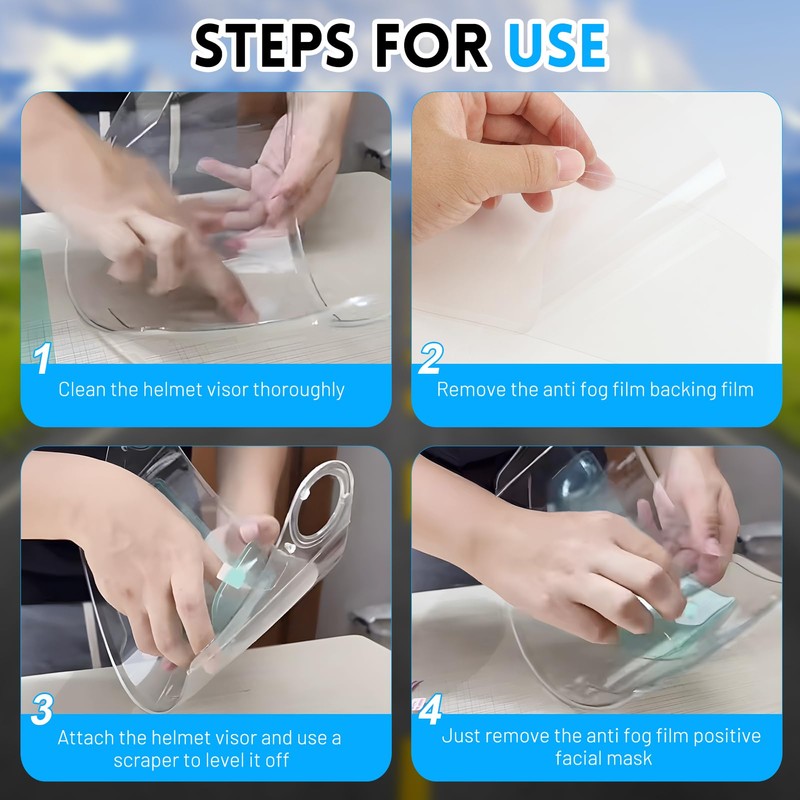 STEPS FOR USE

1
Clean the helmet visor thoroughly

2
Remove the anti fog film backing film

3
Attach the helmet visor and use a scraper to level it off

4
Just remove the anti fog film positive facial mask