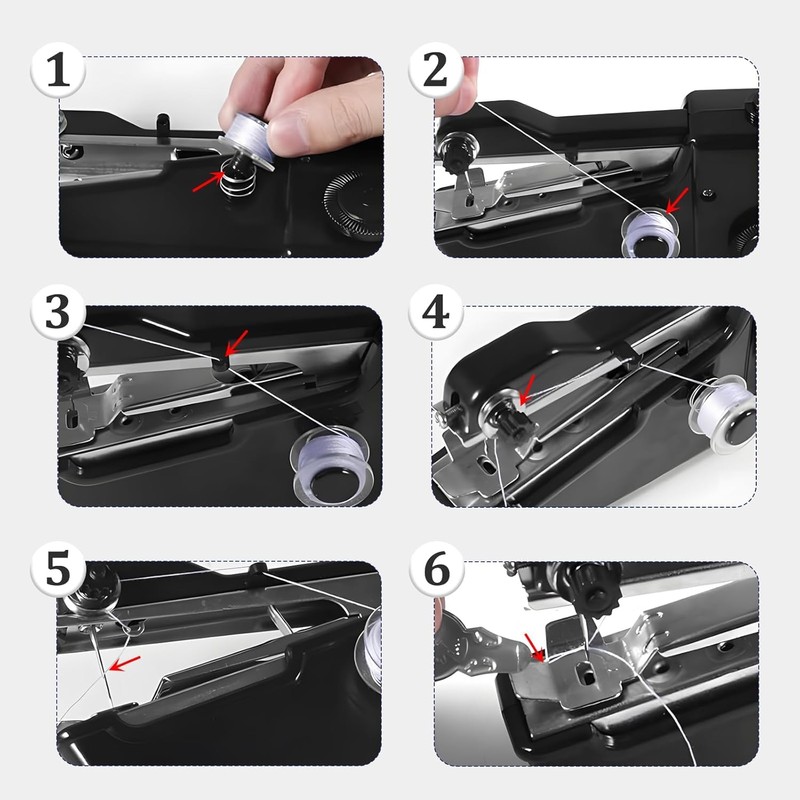 1

2

3

4

5

6