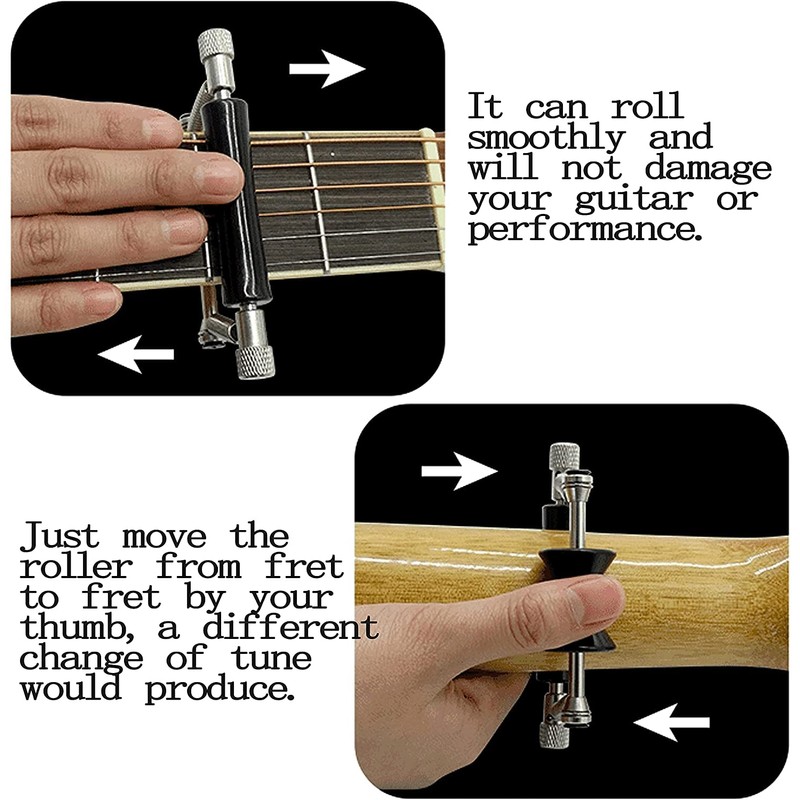 It can roll smoothly and will not damage your guitar or performance.

Just move the roller from fret to fret by your thumb, a different change of tune would produce.