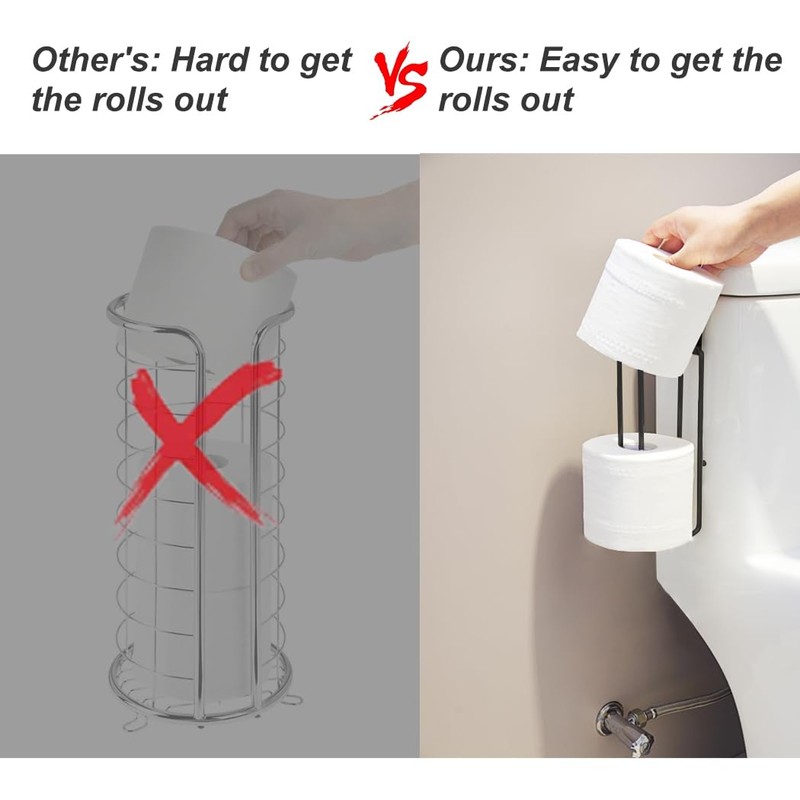 Other's: Hard to get the rolls out

VS

Ours: Easy to get the rolls out