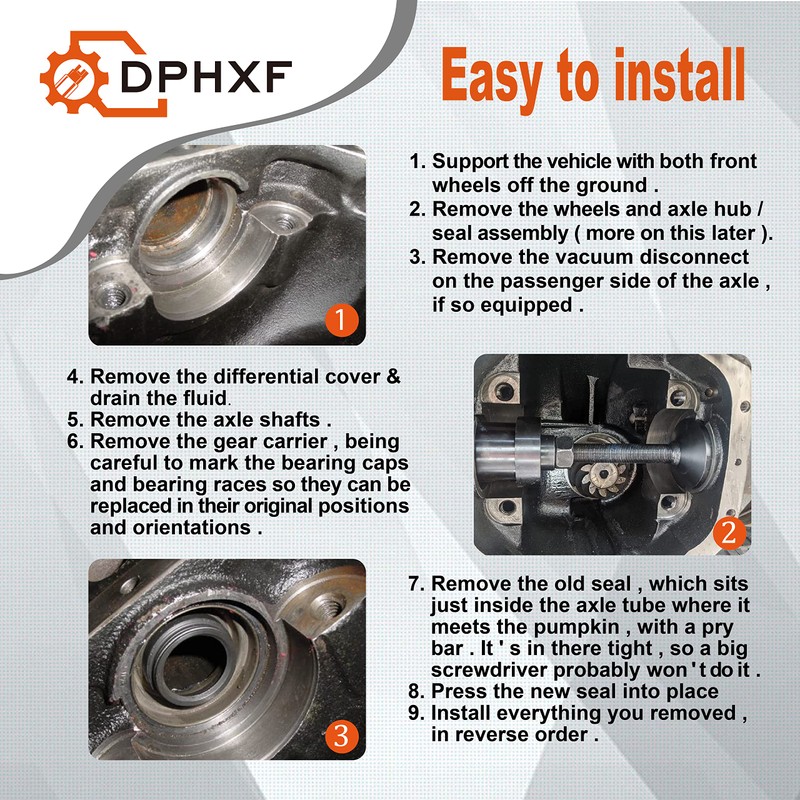 DPHXF

Easy to install

1. Support the vehicle with both front wheels off the ground .
2. Remove the wheels and axle hub / seal assembly ( more on this later ).
3. Remove the vacuum disconnect on the passenger side of the axle , if so equipped .

1

4. Remove the differential cover & drain the fluid.
5. Remove the axle shafts .
6. Remove the gear carrier , being careful to mark the bearing caps and bearing races so they can be replaced in their original positions and orientations .

2

3

7. Remove the old seal , which sits just inside the axle tube where it meets the pumpkin , with a pry bar . It ' s in there tight , so a big screwdriver probably won ' t do it .
8. Press the new seal into place
9. Install everything you removed , in reverse order .