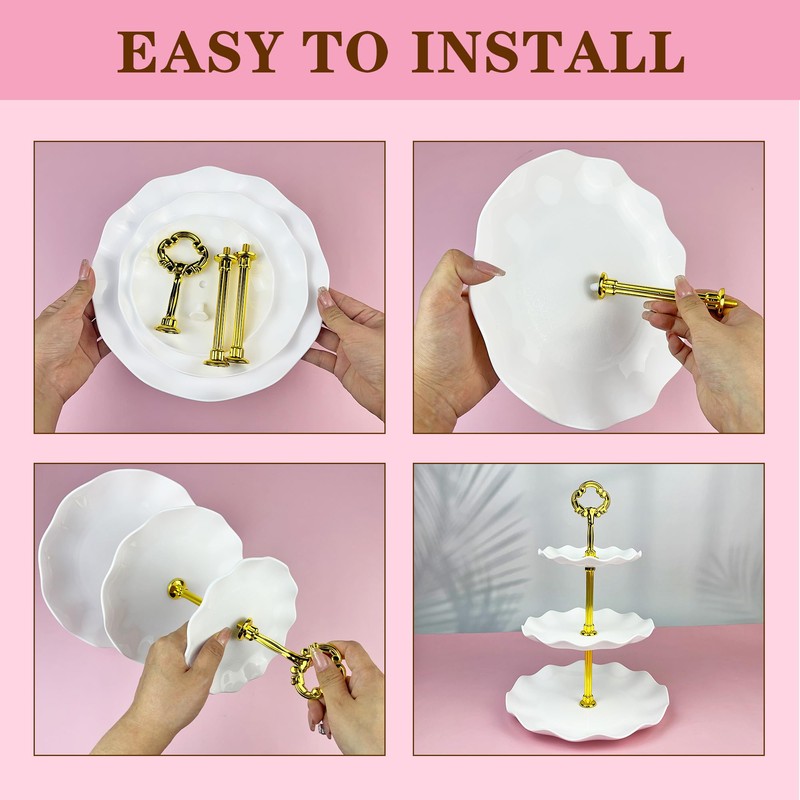 EASY TO INSTALL