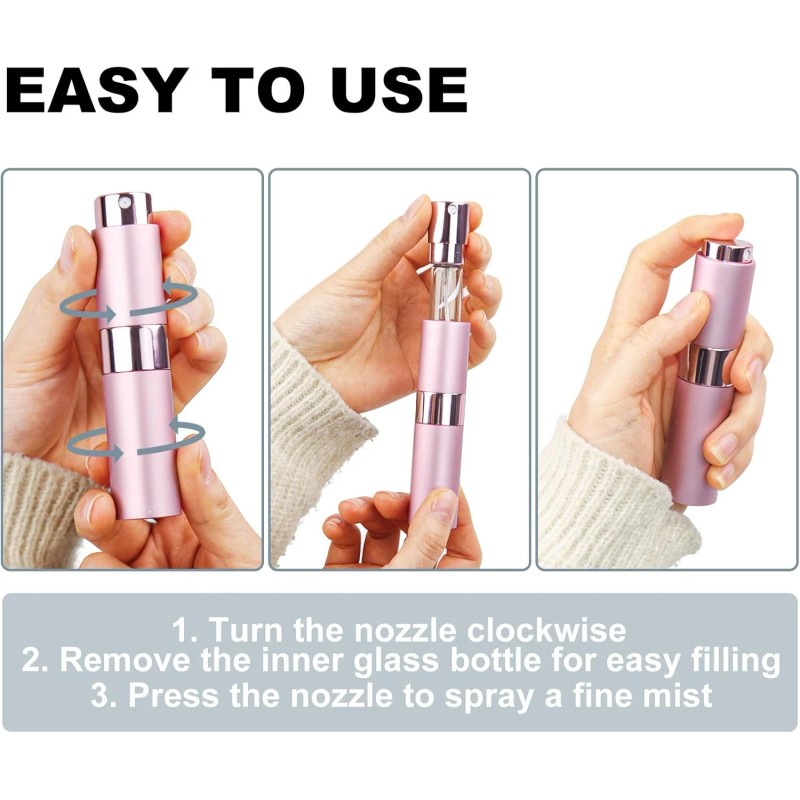 EASY TO USE

1. Turn the nozzle clockwise
2. Remove the inner glass bottle for easy filling
3. Press the nozzle to spray a fine mist