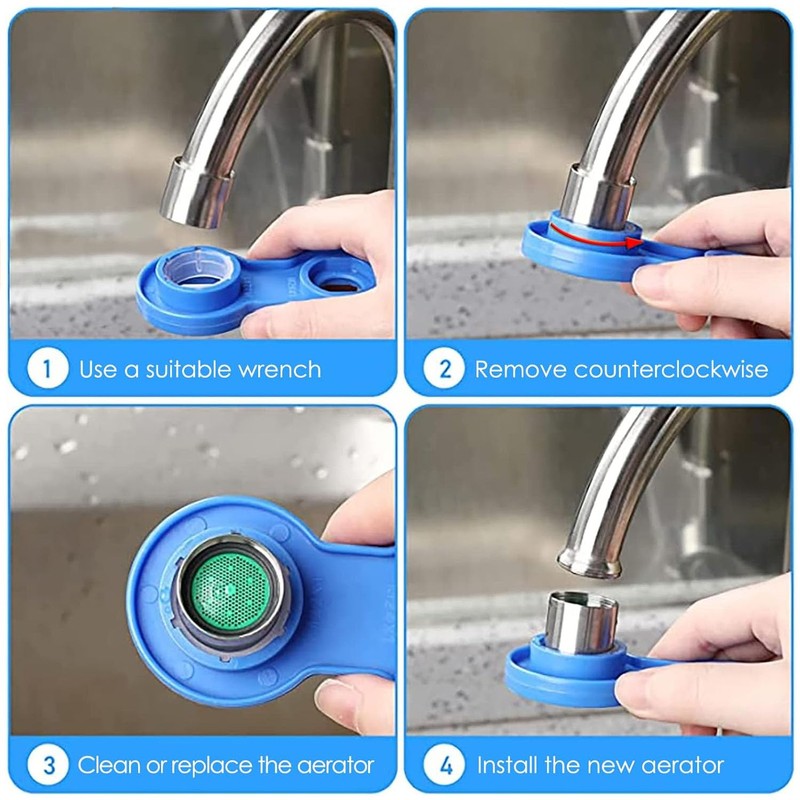 1 Use a suitable wrench

2 Remove counterclockwise

3 Clean or replace the aerator

4 Install the new aerator