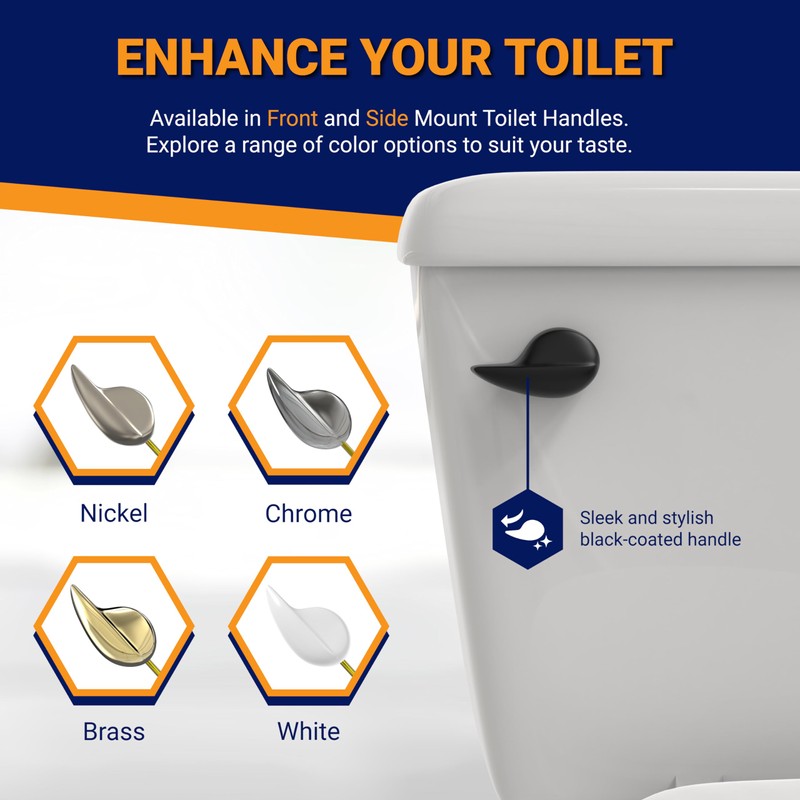 ENHANCE YOUR TOILET

Available in Front and Side Mount Toilet Handles.
Explore a range of color options to suit your taste.

Nickel

Chrome

Brass

White

Sleek and stylish black-coated handle