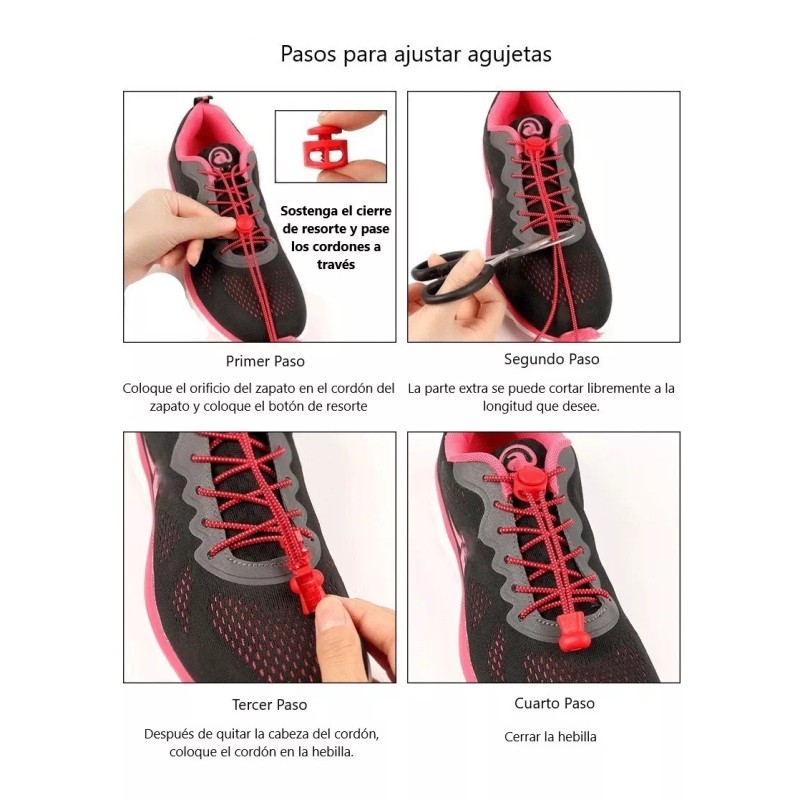 Pasos para ajustar agujetas

Sostenga el cierre de resorte y pase los cordones a través

Primer Paso

Coloque el orificio del zapato en el cordón del zapato y coloque el botón de resorte

Segundo Paso

La parte extra se puede cortar libremente a la longitud que desee.

Tercer Paso

Después de quitar la cabeza del cordón, coloque el cordón en la hebilla.

Cuarto Paso

Cerrar la hebilla